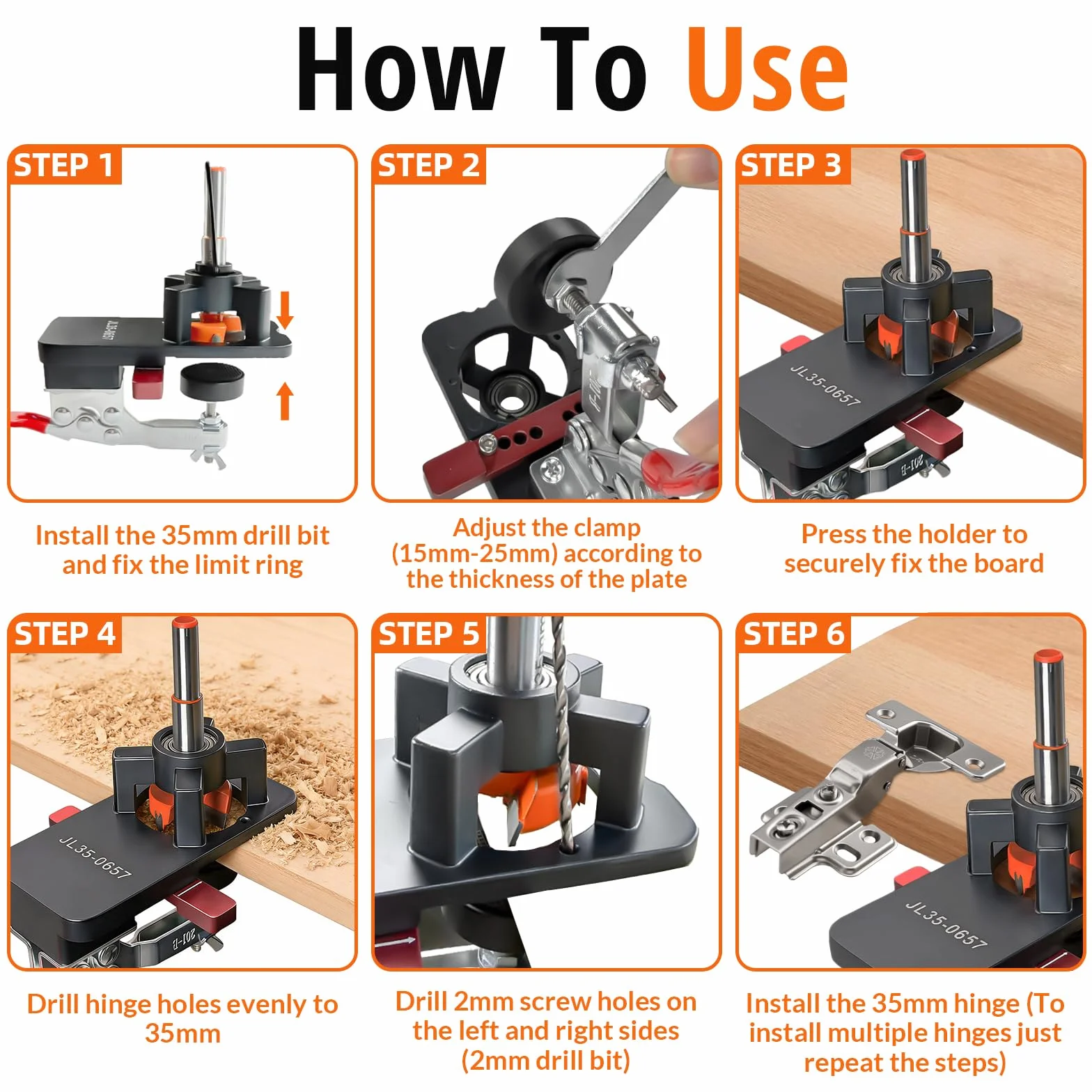 How To Use

STEP 1

JL35-0657

Install the 35mm drill bit and fix the limit ring

STEP 2

Adjust the clamp (15mm-25mm) according to the thickness of the plate

STEP 3

JL35-0657

201-B

Press the holder to securely fix the board

STEP 4

JL35-0657

201-B

Drill hinge holes evenly to 35mm

STEP 5

Drill 2mm screw holes on the left and right sides (2mm drill bit)

STEP 6

JL35-0657

Install the 35mm hinge (To install multiple hinges just repeat the steps)