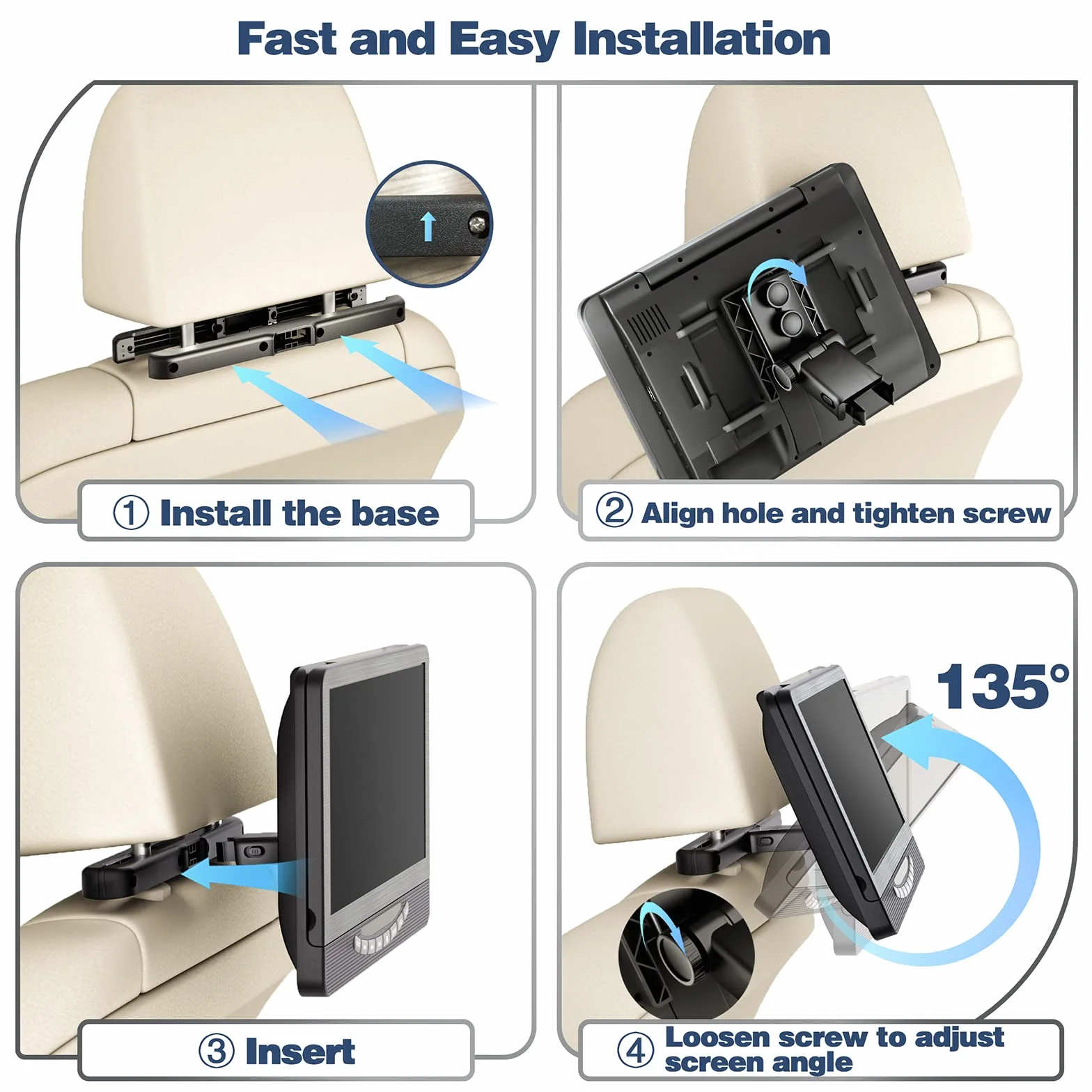 Fast and Easy Installation

① Install the base

② Align hole and tighten screw

③ Insert

135°

④ Loosen screw to adjust screen angle