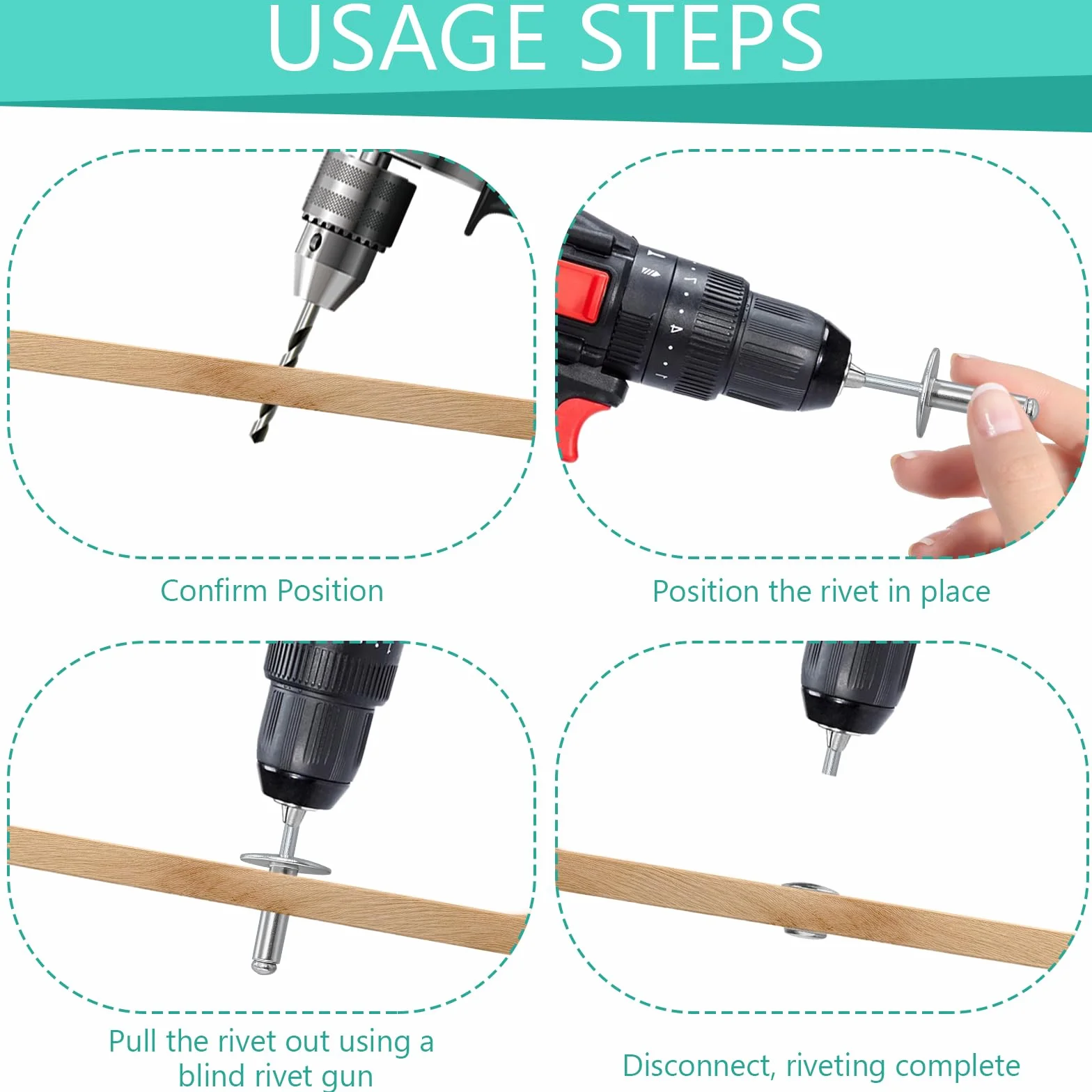 USAGE STEPS

Confirm Position

Position the rivet in place

Pull the rivet out using a blind rivet gun

Disconnect, riveting complete