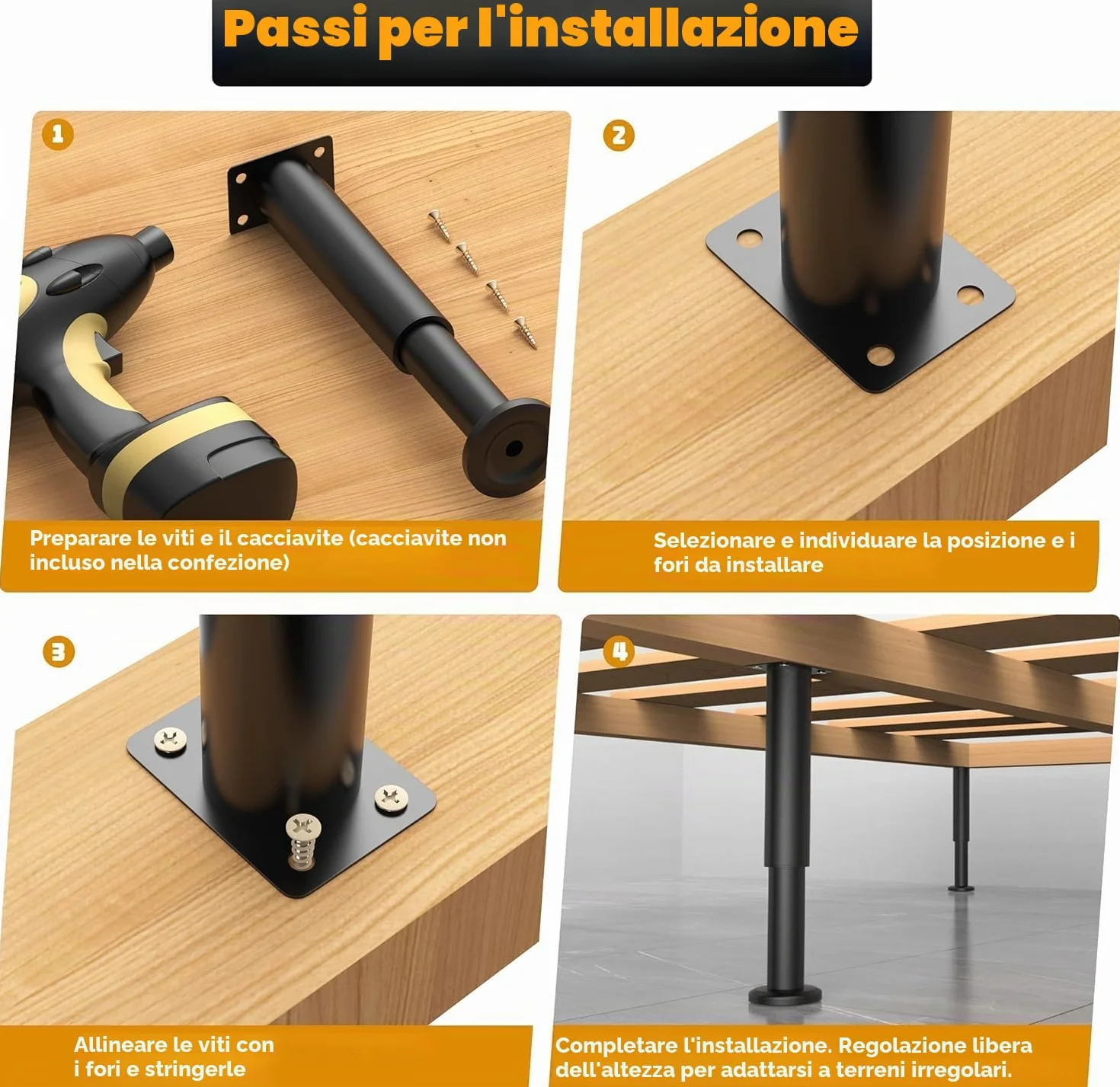 Passi per l'installazione

1

Preparare le viti e il cacciavite (cacciavite non incluso nella confezione)

2

Selezionare e individuare la posizione e i fori da installare

3

Allineare le viti con i fori e stringerle

4

Completare l'installazione. Regolazione libera dell'altezza per adattarsi a terreni irregolari.