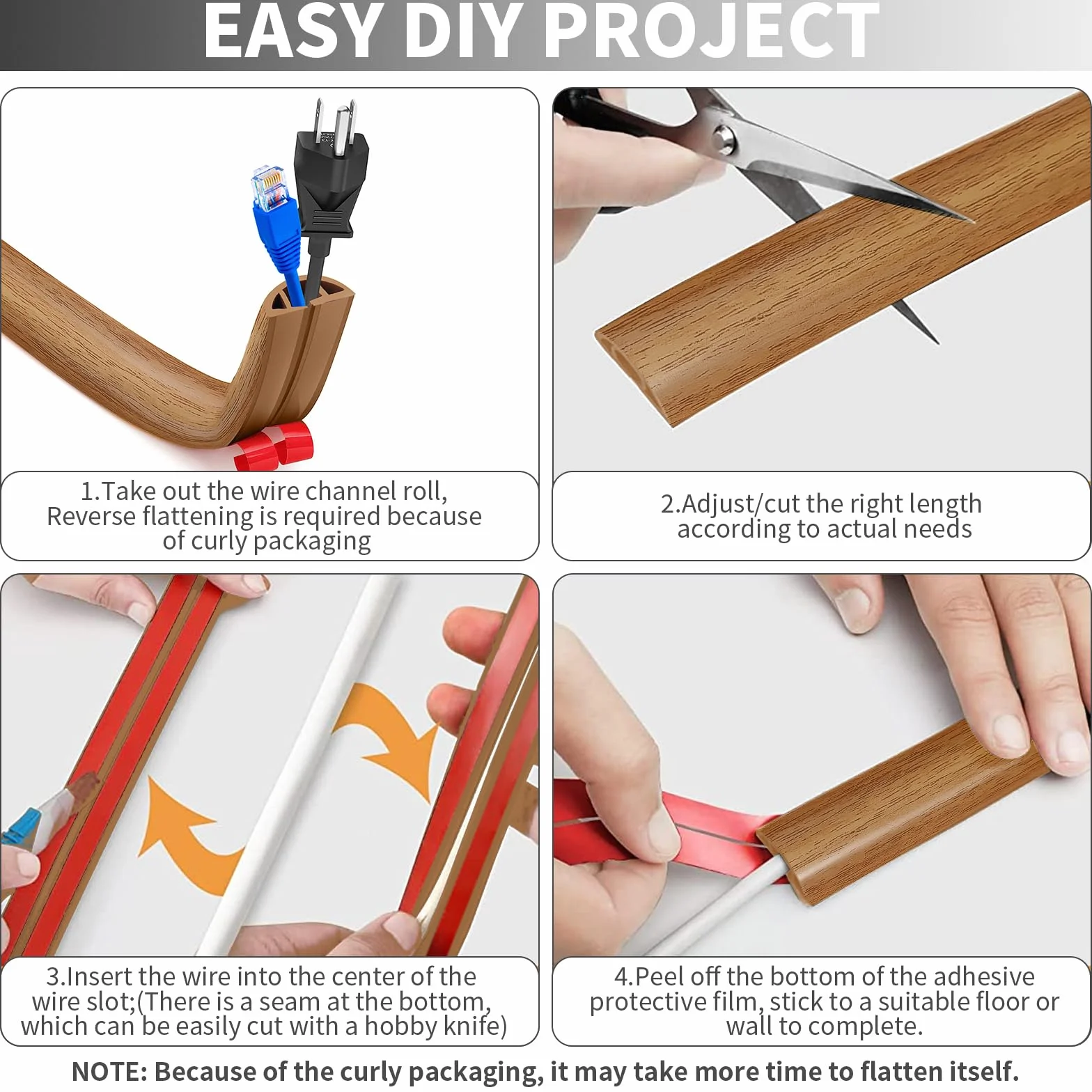 EASY DIY PROJECT

1.Take out the wire channel roll, Reverse flattening is required because of curly packaging

2.Adjust/cut the right length according to actual needs

3.Insert the wire into the center of the wire slot;(There is a seam at the bottom, which can be easily cut with a hobby knife)

4.Peel off the bottom of the adhesive protective film, stick to a suitable floor or wall to complete.

NOTE: Because of the curly packaging, it may take more time to flatten itself.