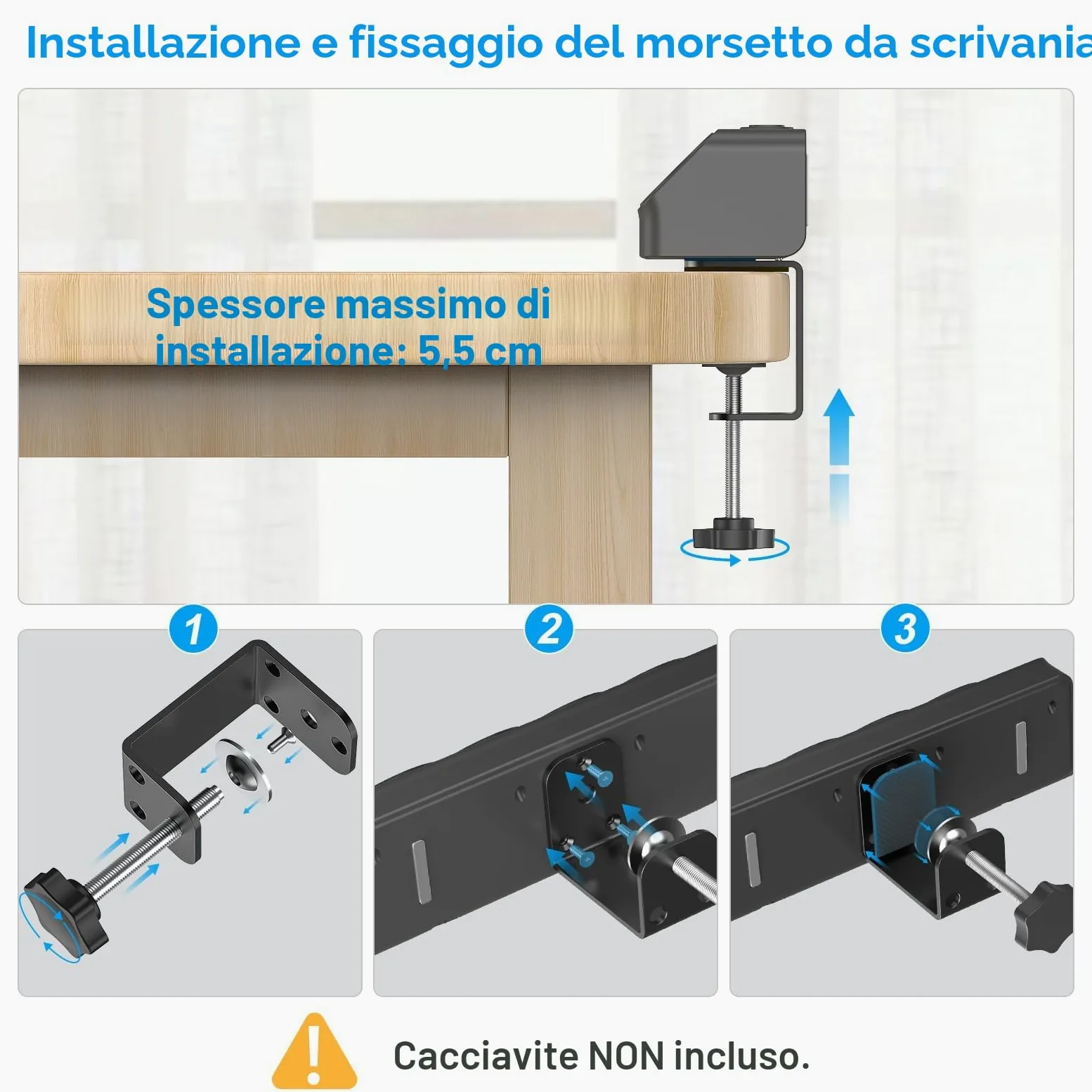 Installazione e fissaggio del morsetto da scrivania

Spessore massimo di installazione: 5,5 cm

1

2

3

Cacciavite NON incluso.