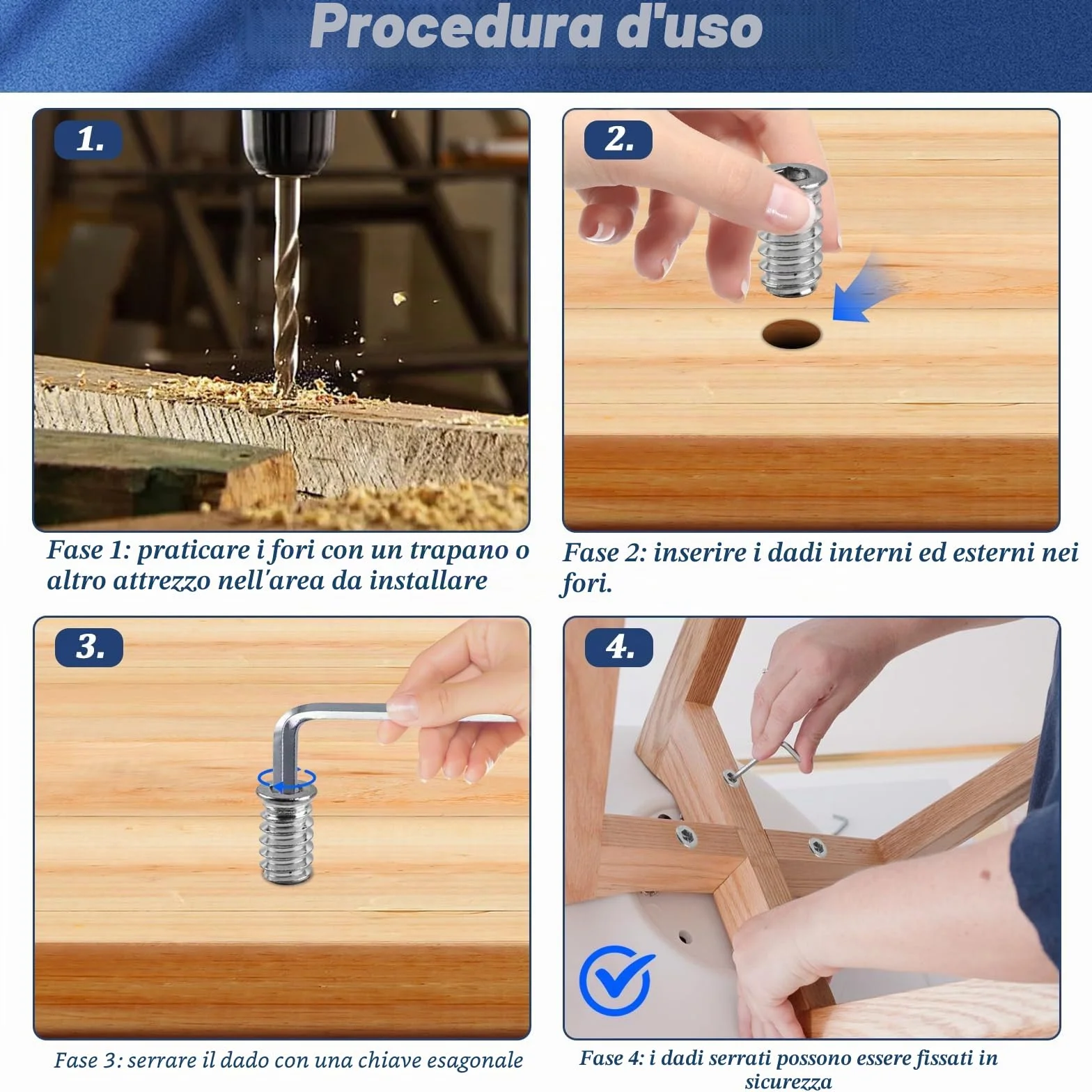 Procedura d'uso

1.

Fase 1: praticare i fori con un trapano o altro attrezzo nell'area da installare

2.

Fase 2: inserire i dadi interni ed esterni nei fori.

3.

Fase 3: serrare il dado con una chiave esagonale

4.

Fase 4: i dadi serrati possono essere fissati in sicurezza