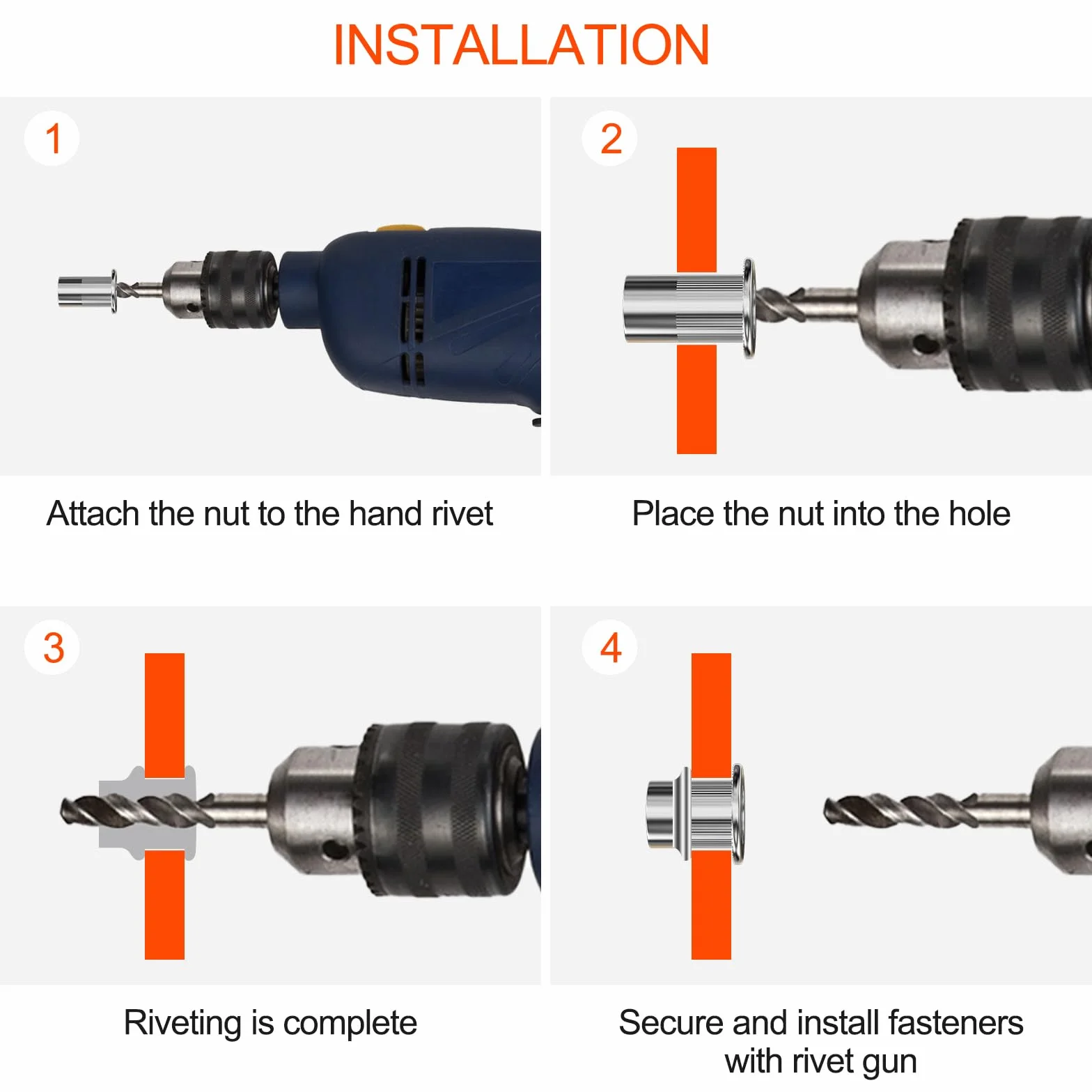 INSTALLATION

1

Attach the nut to the hand rivet

2

Place the nut into the hole

3

Riveting is complete

4

Secure and install fasteners with rivet gun