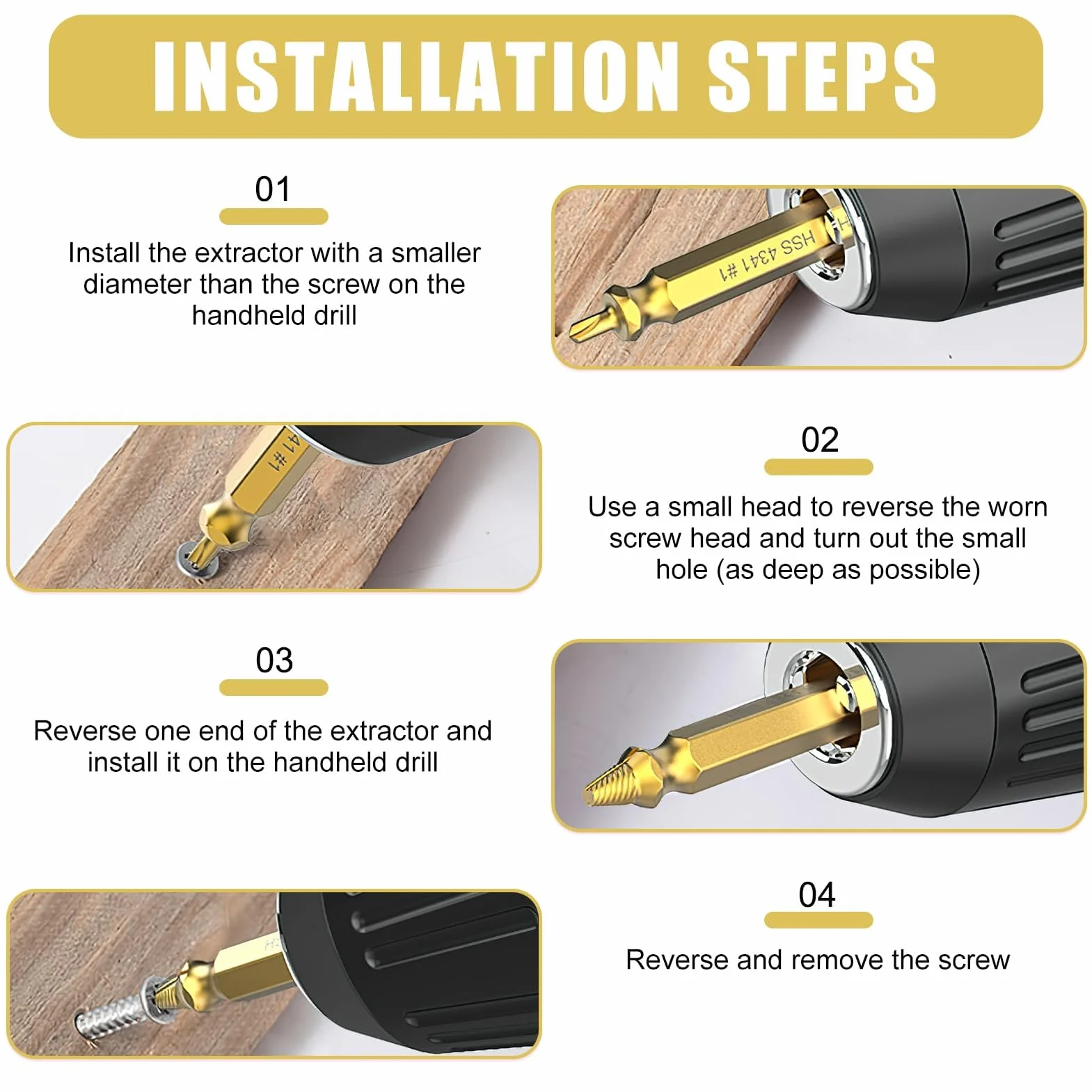 INSTALLATION STEPS

01

Install the extractor with a smaller diameter than the screw on the handheld drill

HSS 4341 #1

41 #1

02

Use a small head to reverse the worn screw head and turn out the small hole (as deep as possible)

03

Reverse one end of the extractor and install it on the handheld drill

04

Reverse and remove the screw