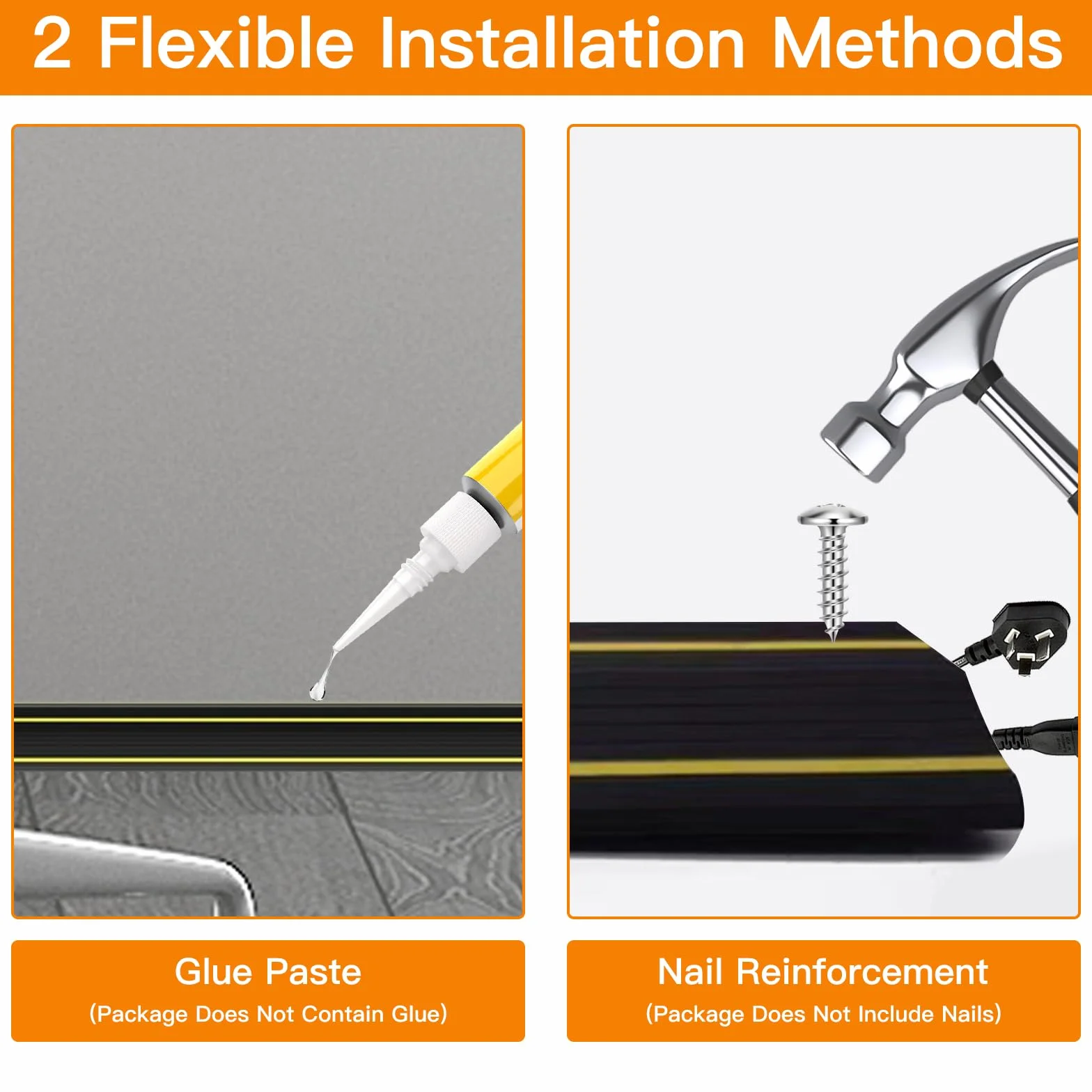 2 Flexible Installation Methods

Glue Paste
(Package Does Not Contain Glue)

Nail Reinforcement
(Package Does Not Include Nails)