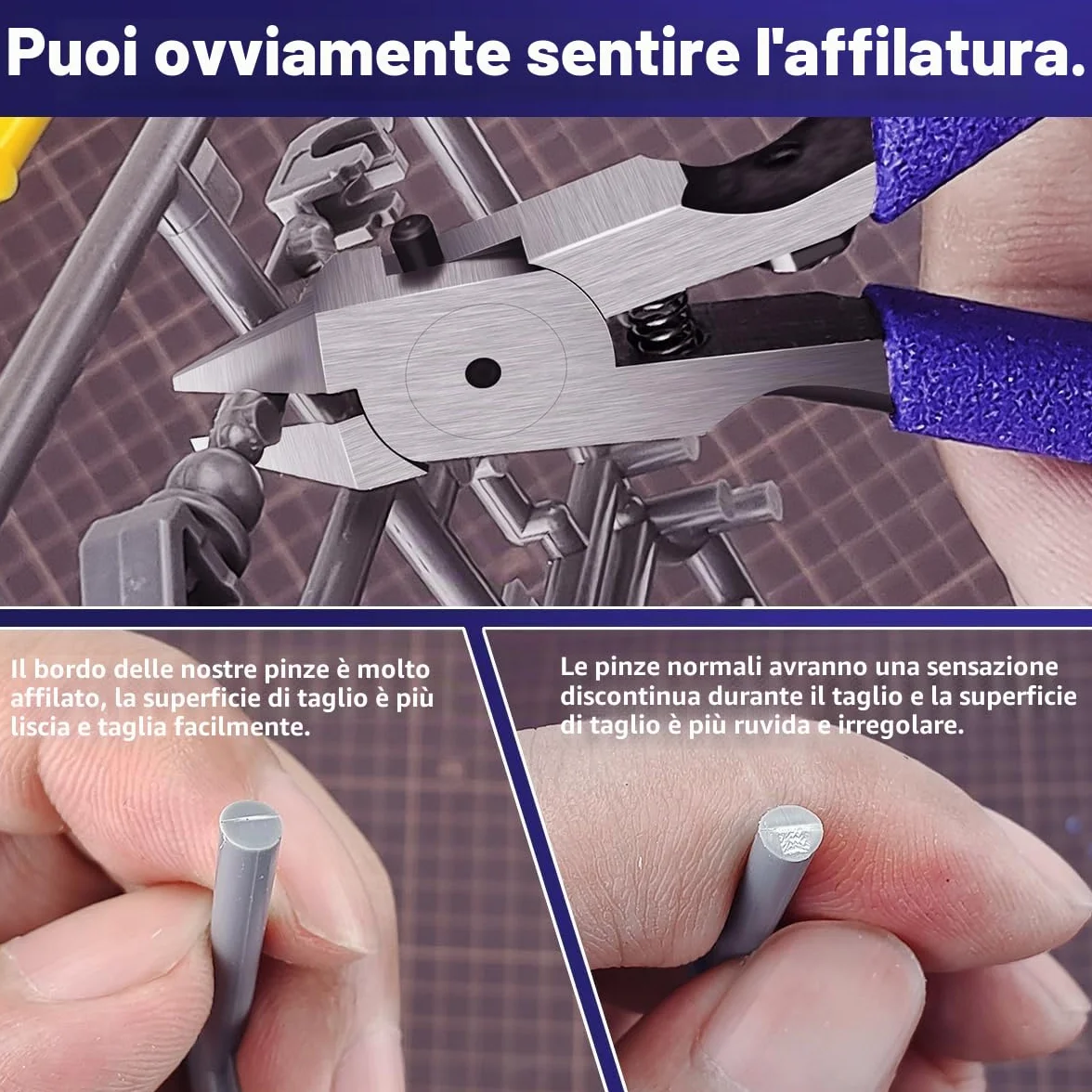 Puoi ovviamente sentire l'affilatura.

Il bordo delle nostre pinze è molto affilato, la superficie di taglio è più liscia e taglia facilmente.

Le pinze normali avranno una sensazione discontinua durante il taglio e la superficie di taglio è più ruvida e irregolare.