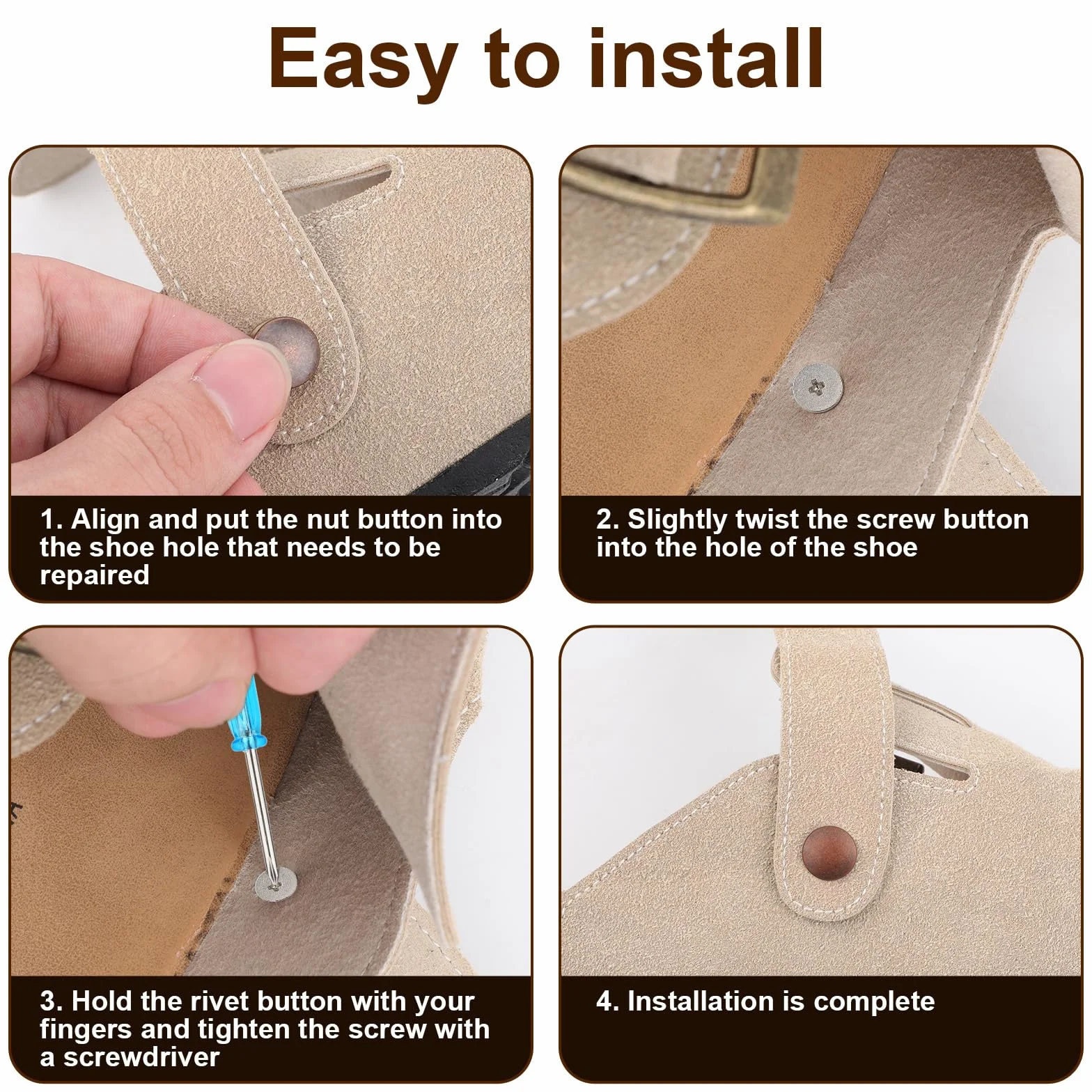 Easy to install

1. Align and put the nut button into the shoe hole that needs to be repaired

2. Slightly twist the screw button into the hole of the shoe

3. Hold the rivet button with your fingers and tighten the screw with a screwdriver

4. Installation is complete