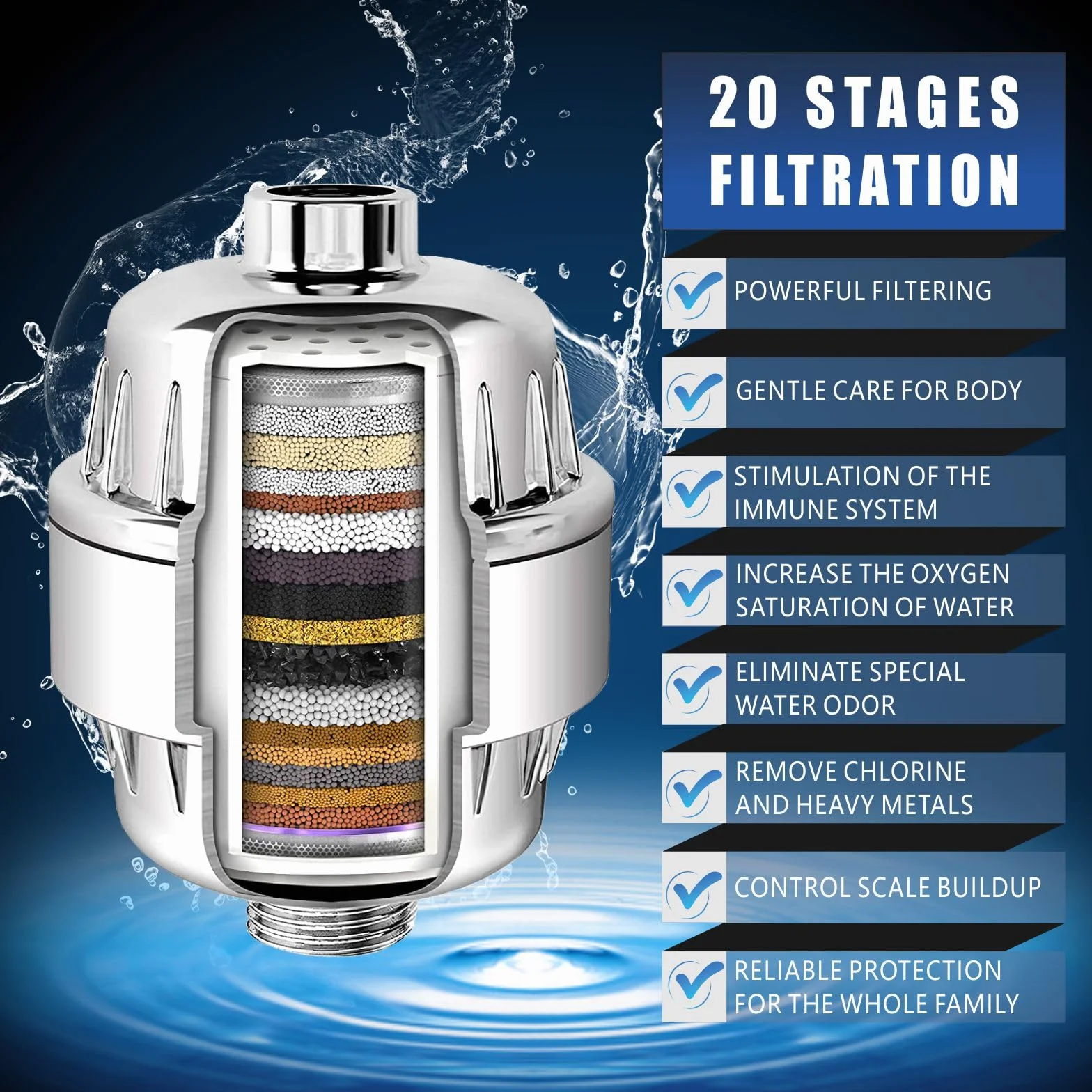 20 STAGES FILTRATION

POWERFUL FILTERING

GENTLE CARE FOR BODY

STIMULATION OF THE IMMUNE SYSTEM

INCREASE THE OXYGEN SATURATION OF WATER

ELIMINATE SPECIAL WATER ODOR

REMOVE CHLORINE AND HEAVY METALS

CONTROL SCALE BUILDUP

RELIABLE PROTECTION FOR THE WHOLE FAMILY