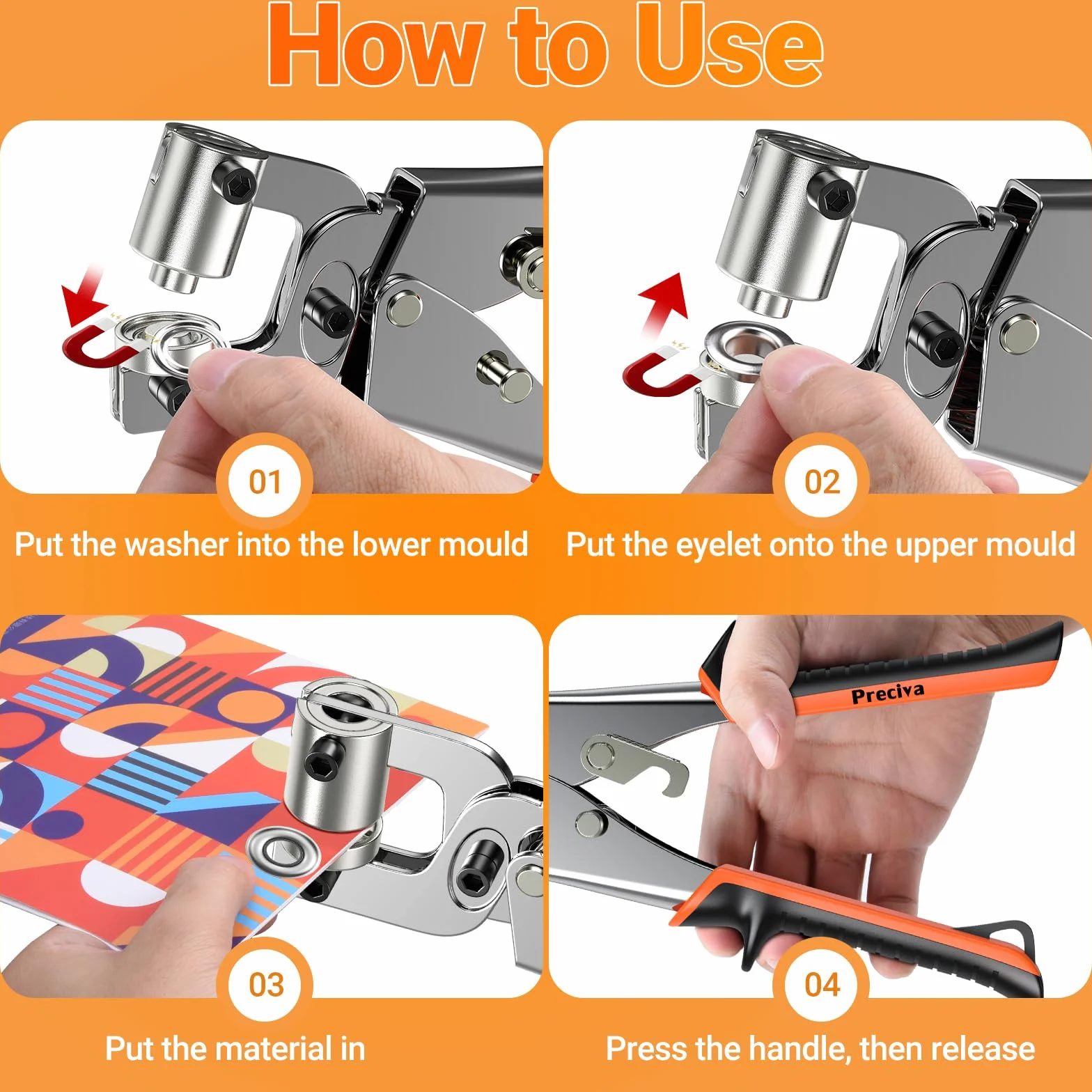 How to Use

01
Put the washer into the lower mould

02
Put the eyelet onto the upper mould

03
Put the material in

Preciva

04
Press the handle, then release