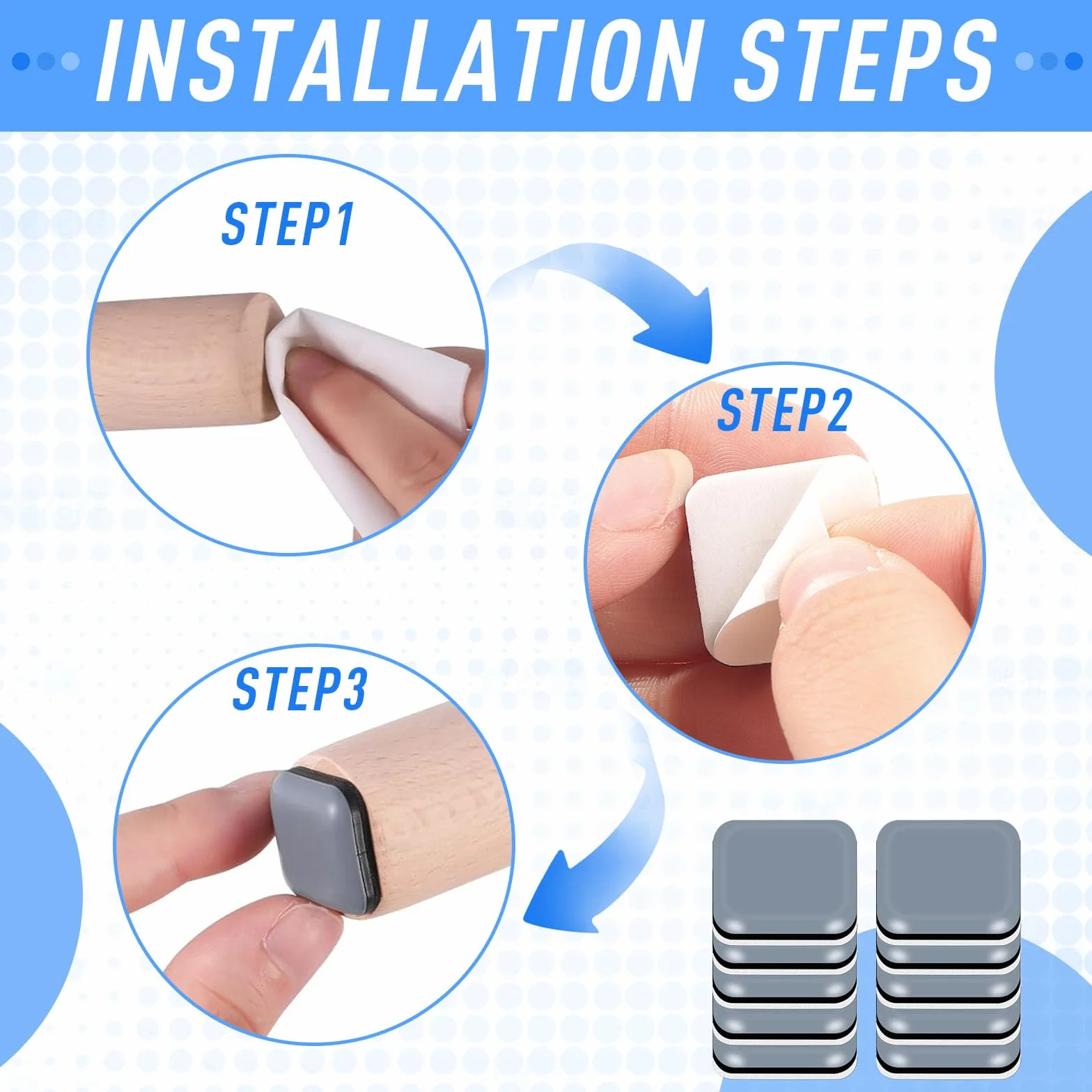 INSTALLATION STEPS

STEP1

STEP2

STEP3