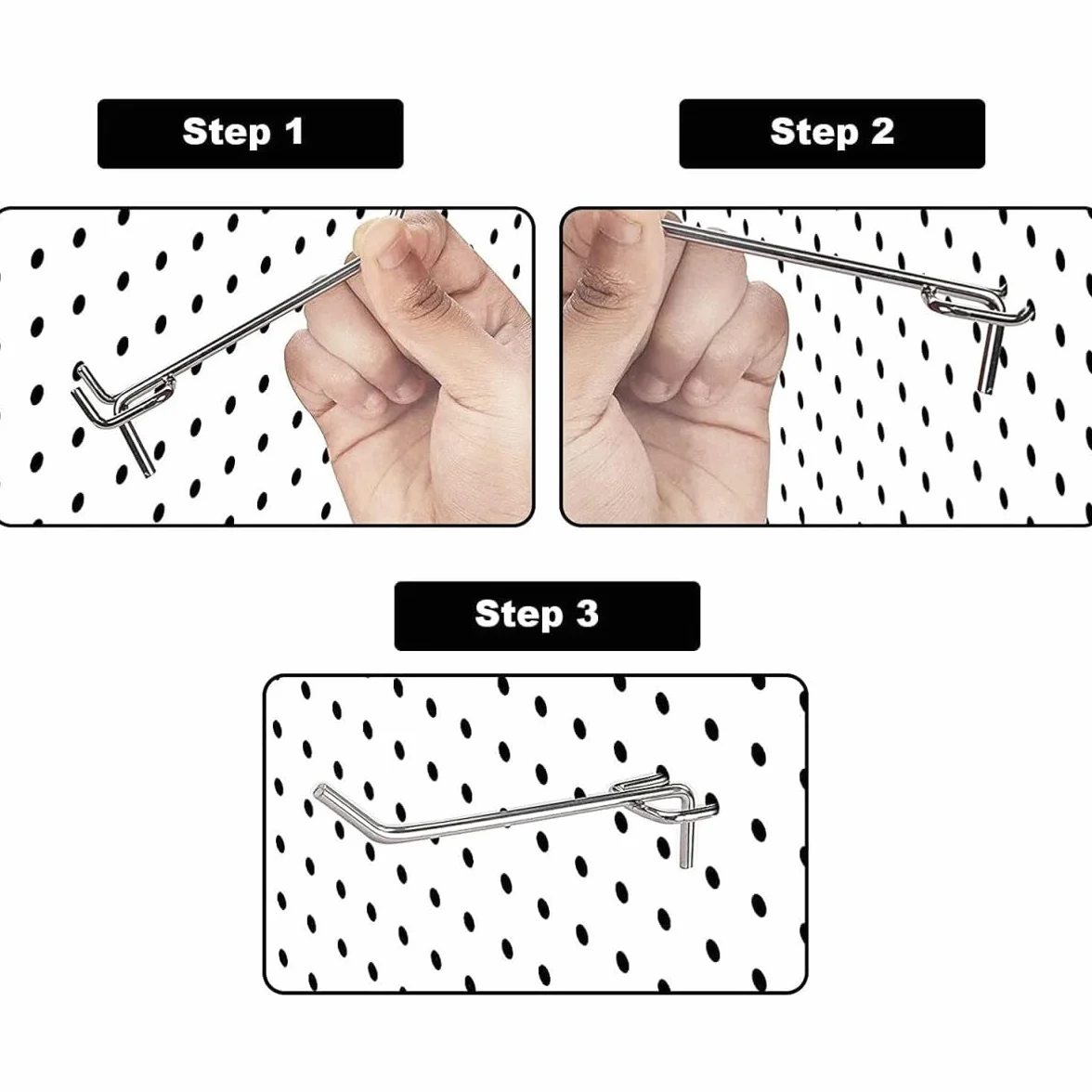 Step 1

Step 2

Step 3