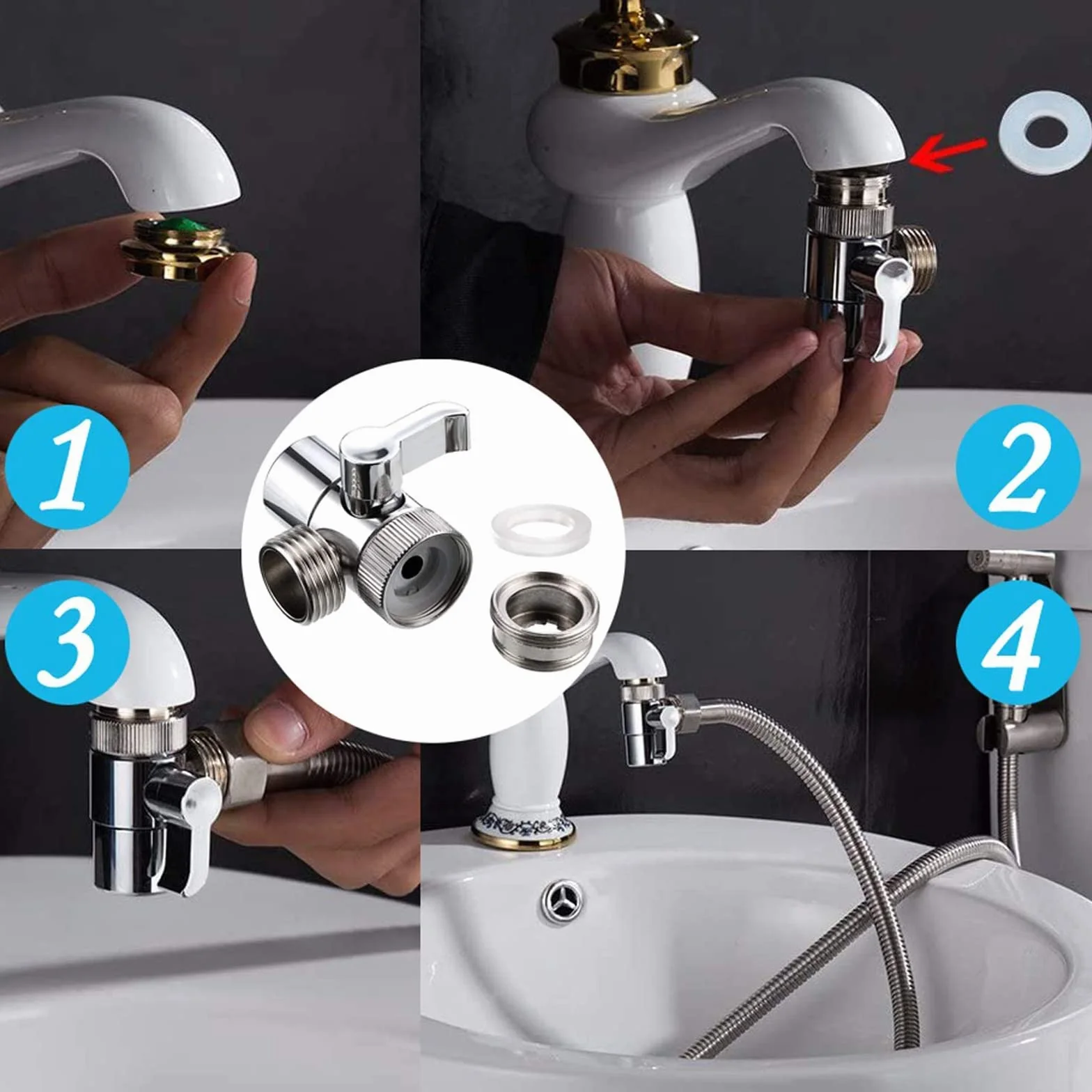 1

2

3

4