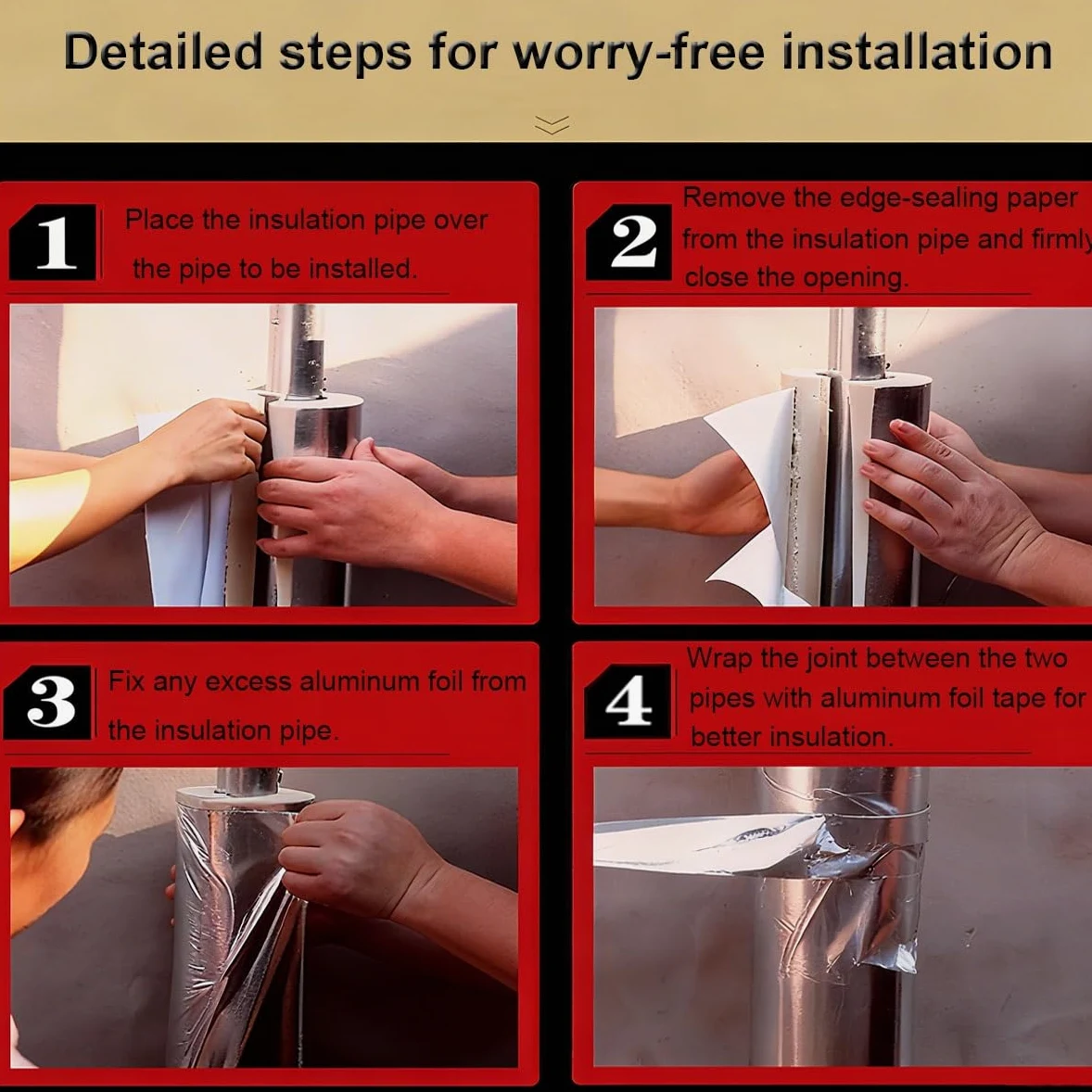 Detailed steps for worry-free installation

1 Place the insulation pipe over the pipe to be installed.

2 Remove the edge-sealing paper from the insulation pipe and firmly close the opening.

3 Fix any excess aluminum foil from the insulation pipe.

4 Wrap the joint between the two pipes with aluminum foil tape for better insulation.