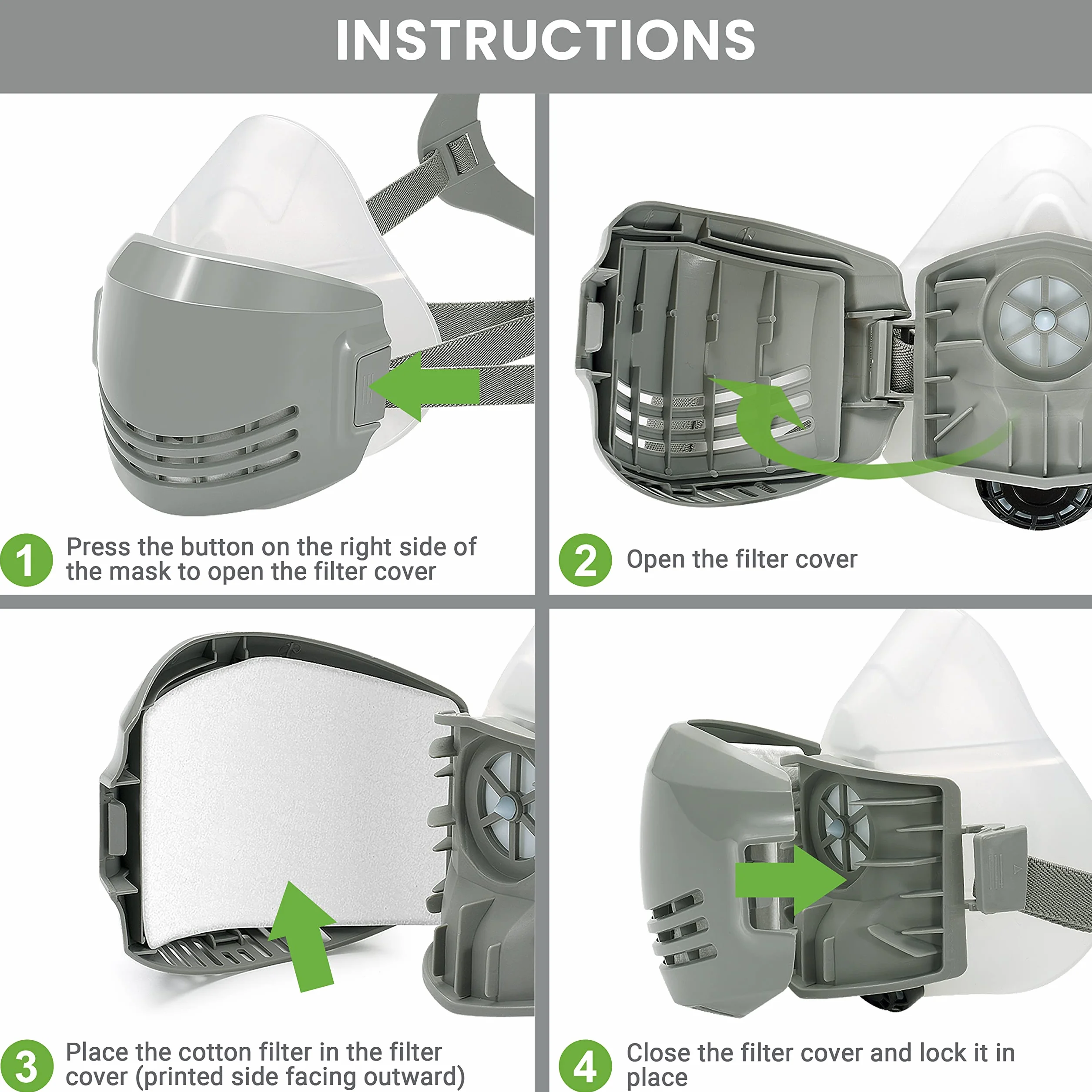 INSTRUCTIONS

1 Press the button on the right side of the mask to open the filter cover

2 Open the filter cover

3 Place the cotton filter in the filter cover (printed side facing outward)

4 Close the filter cover and lock it in place