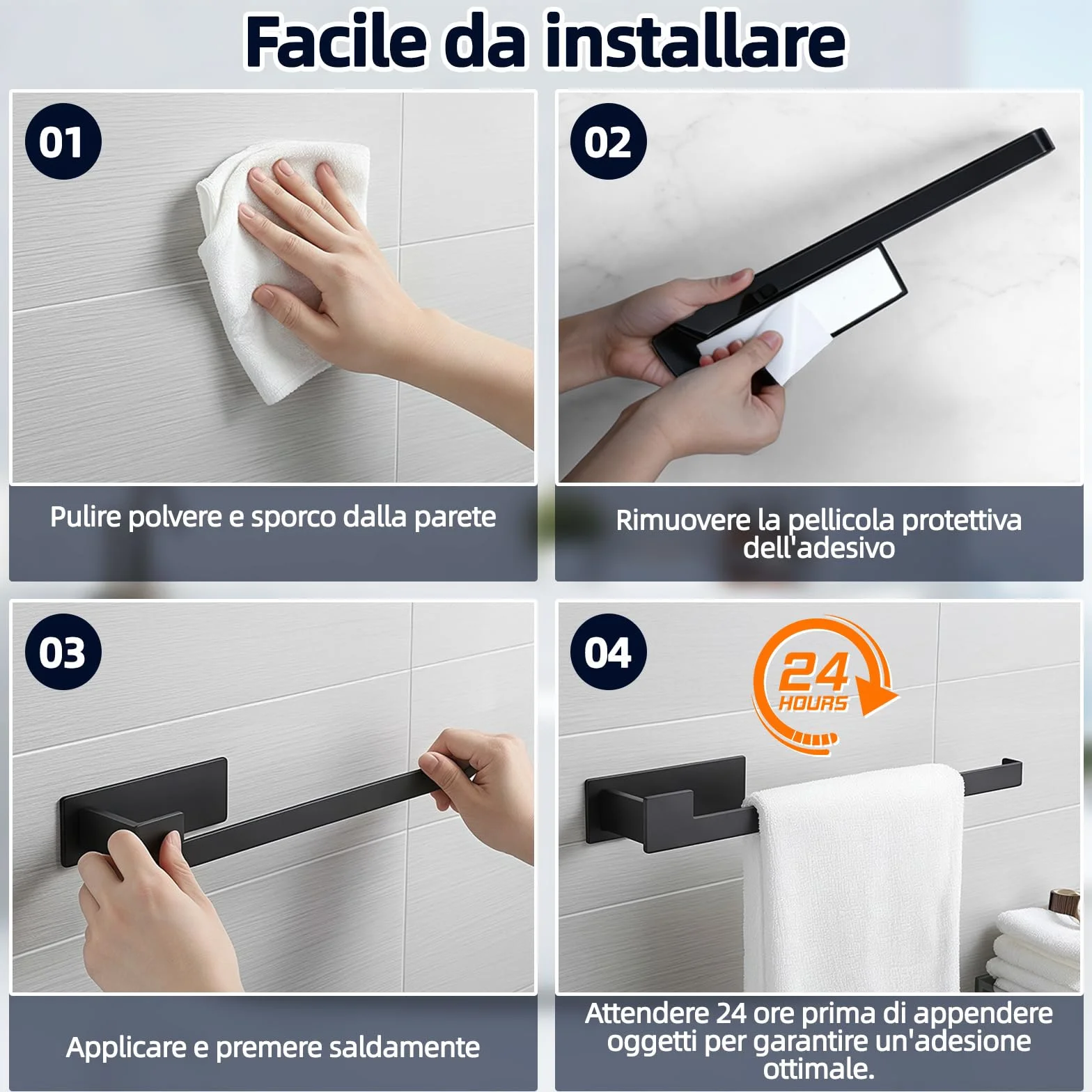 Facile da installare

01

Pulire polvere e sporco dalla parete

02

Rimuovere la pellicola protettiva dell'adesivo

03

Applicare e premere saldamente

04

24 HOURS

Attendere 24 ore prima di appendere oggetti per garantire un'adesione ottimale.