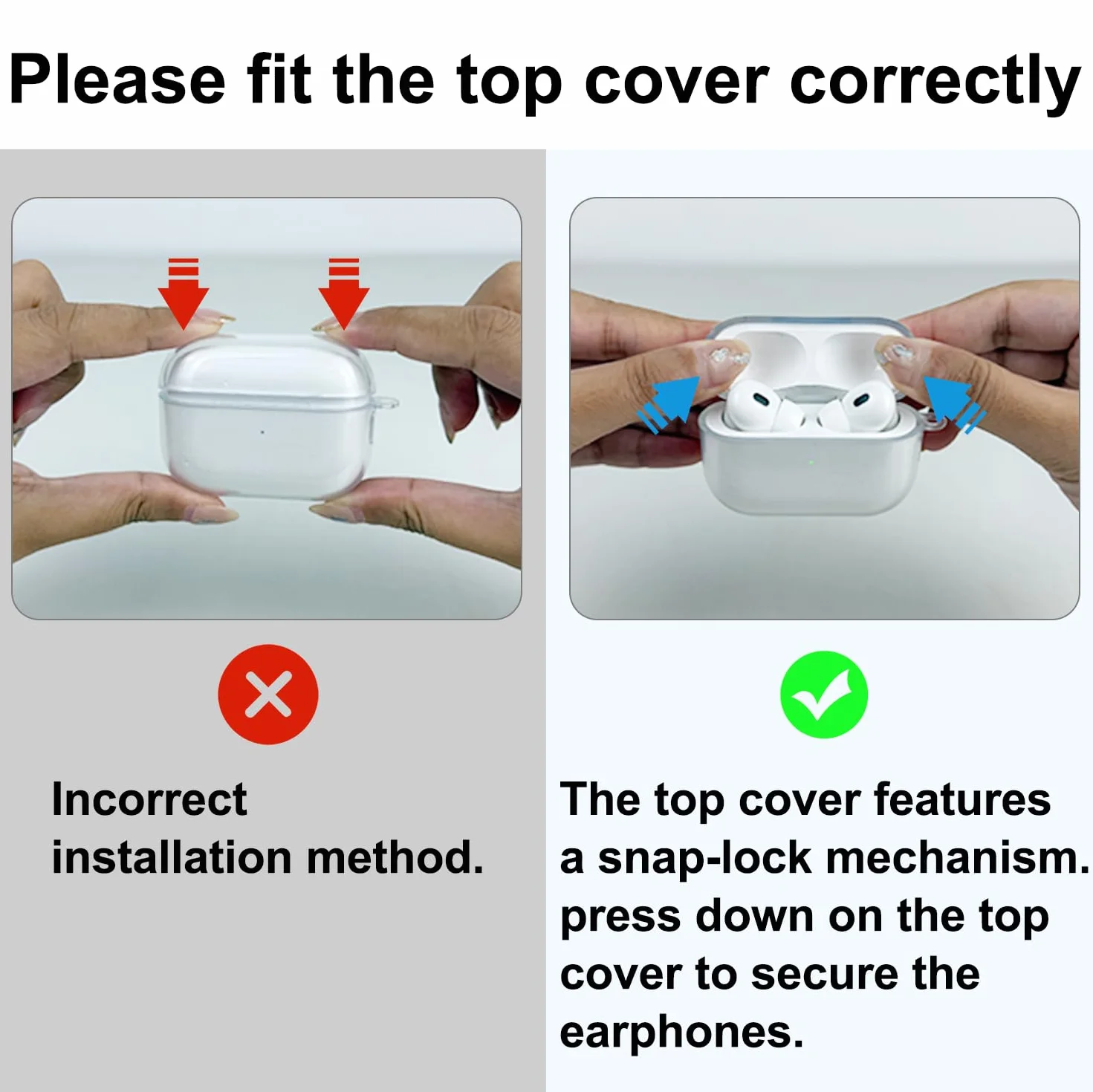 Please fit the top cover correctly

Incorrect installation method.

The top cover features a snap-lock mechanism. press down on the top cover to secure the earphones.