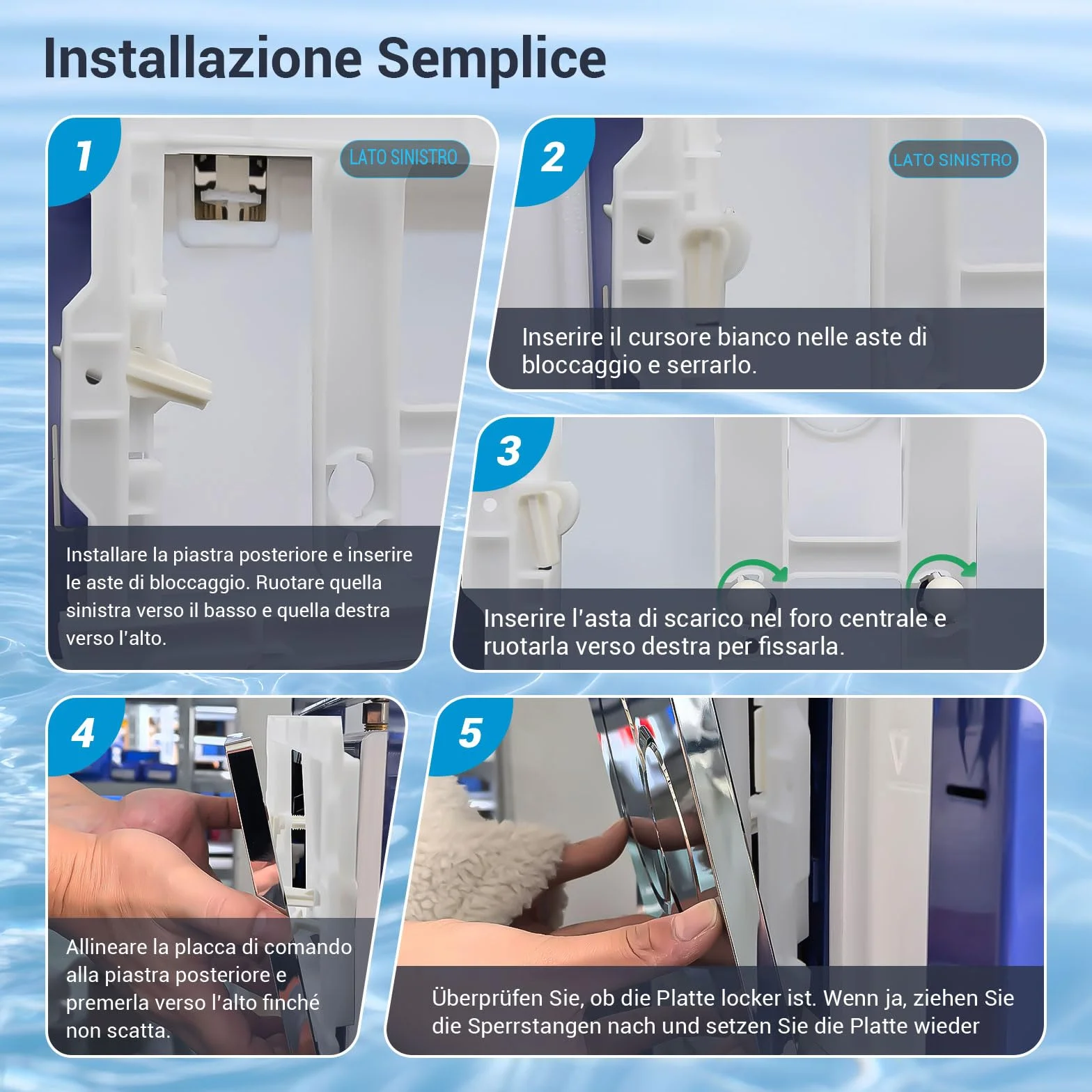 Installazione Semplice

1

LATO SINISTRO

Installare la piastra posteriore e inserire le aste di bloccaggio. Ruotare quella sinistra verso il basso e quella destra verso l'alto.

2

LATO SINISTRO

Inserire il cursore bianco nelle aste di bloccaggio e serrarlo.

3

Inserire l'asta di scarico nel foro centrale e ruotarla verso destra per fissarla.

4

Allineare la placca di comando alla piastra posteriore e premerla verso l'alto finché non scatta.

5

Überprüfen Sie, ob die Platte locker ist. Wenn ja, ziehen Sie die Sperrstangen nach und setzen Sie die Platte wieder