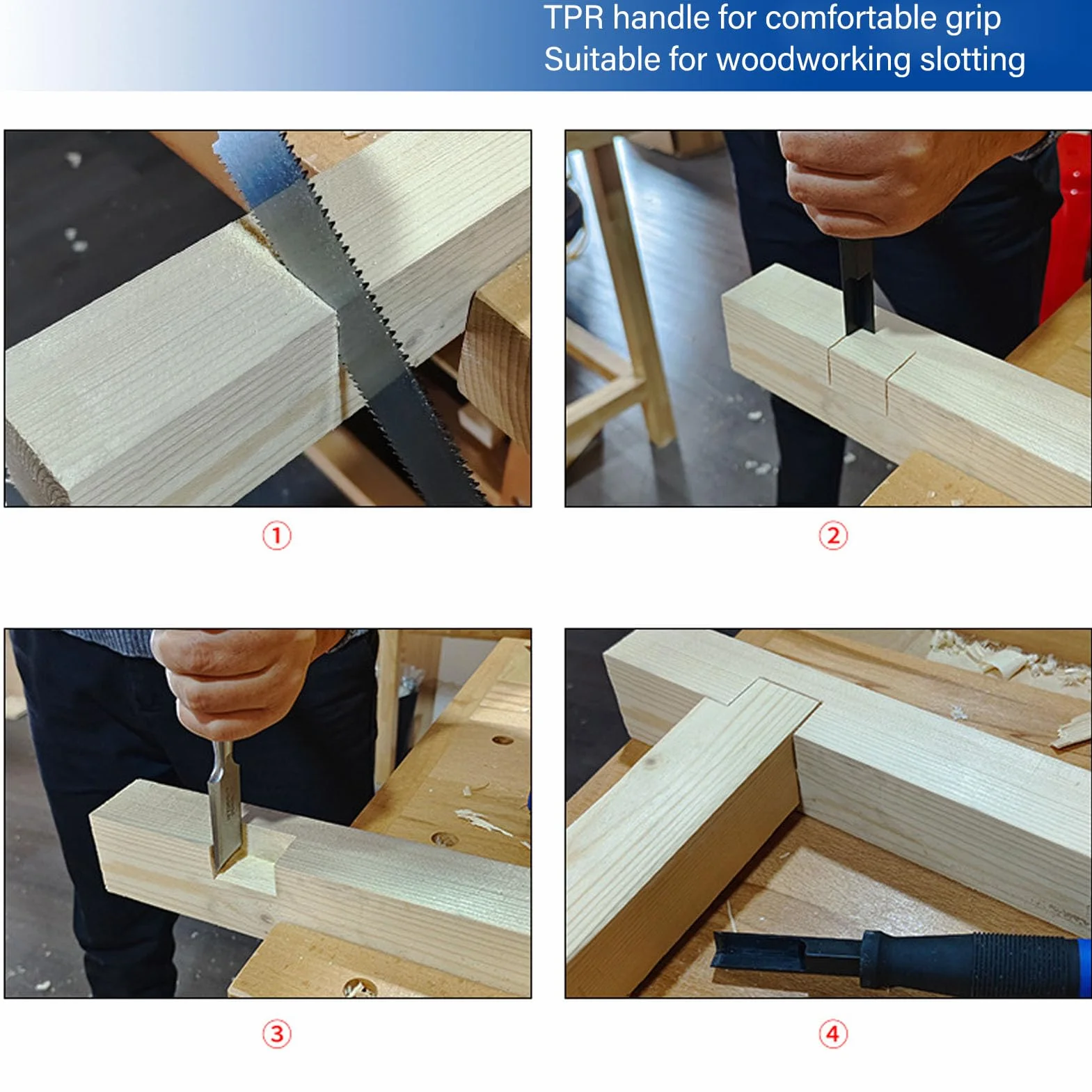 TPR handle for comfortable grip
Suitable for woodworking slotting

①

②

③

④