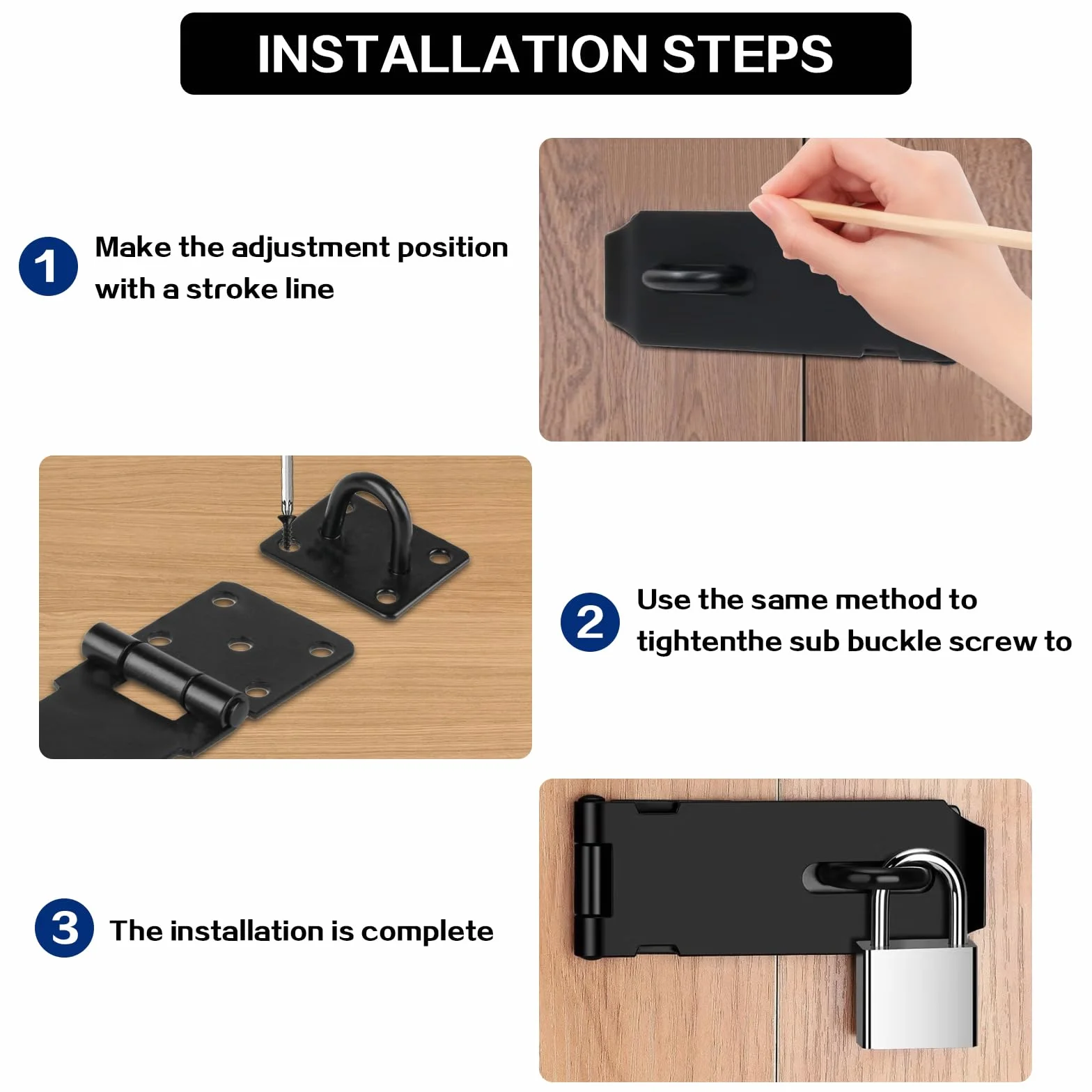 INSTALLATION STEPS

1 Make the adjustment position with a stroke line

2 Use the same method to tightenthe sub buckle screw to

3 The installation is complete