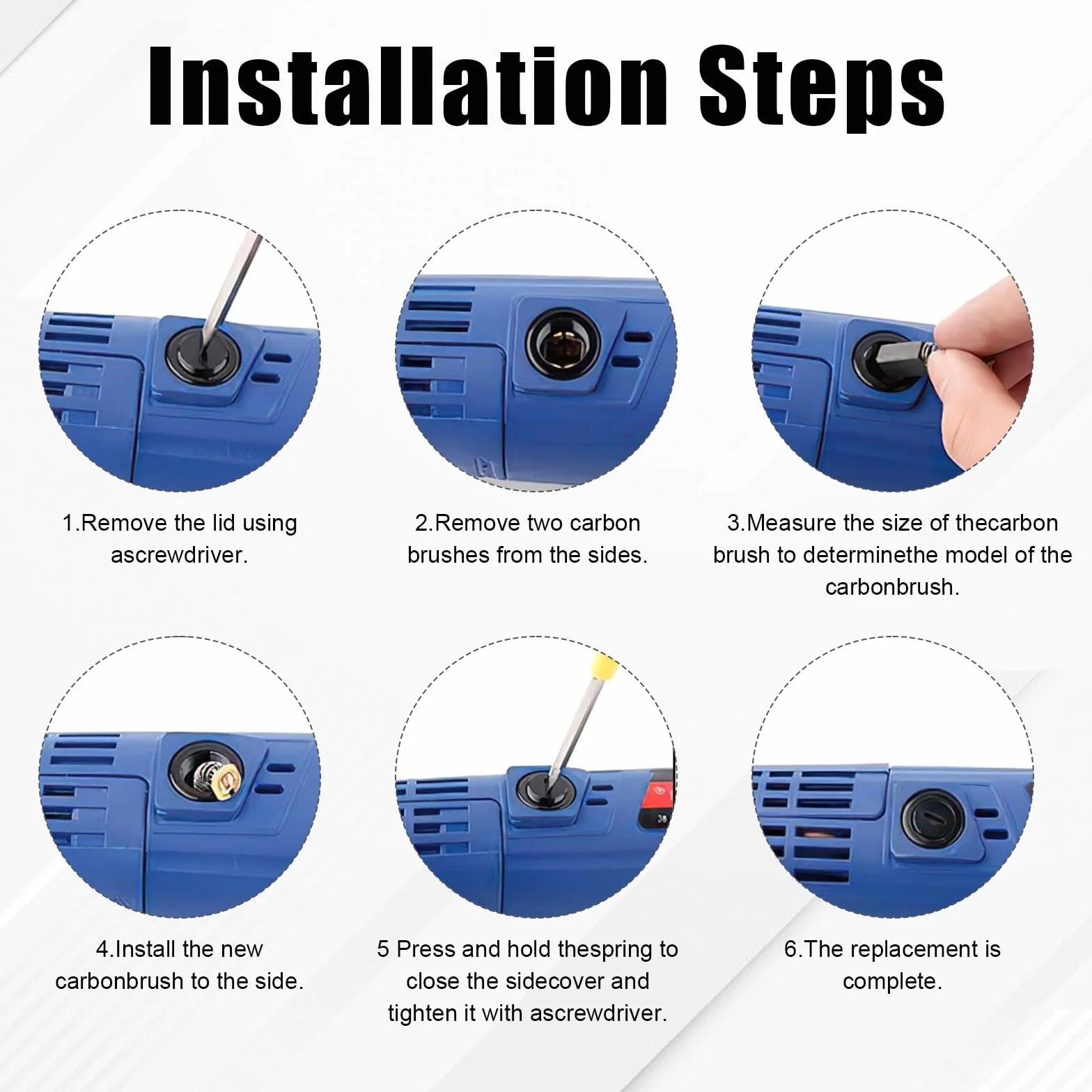 Installation Steps

1.Remove the lid using ascrewdriver.

2.Remove two carbon brushes from the sides.

3.Measure the size of thecarbon brush to determinethe model of the carbonbrush.

4.Install the new carbonbrush to the side.

5 Press and hold thespring to close the sidecover and tighten it with ascrewdriver.

6.The replacement is complete.