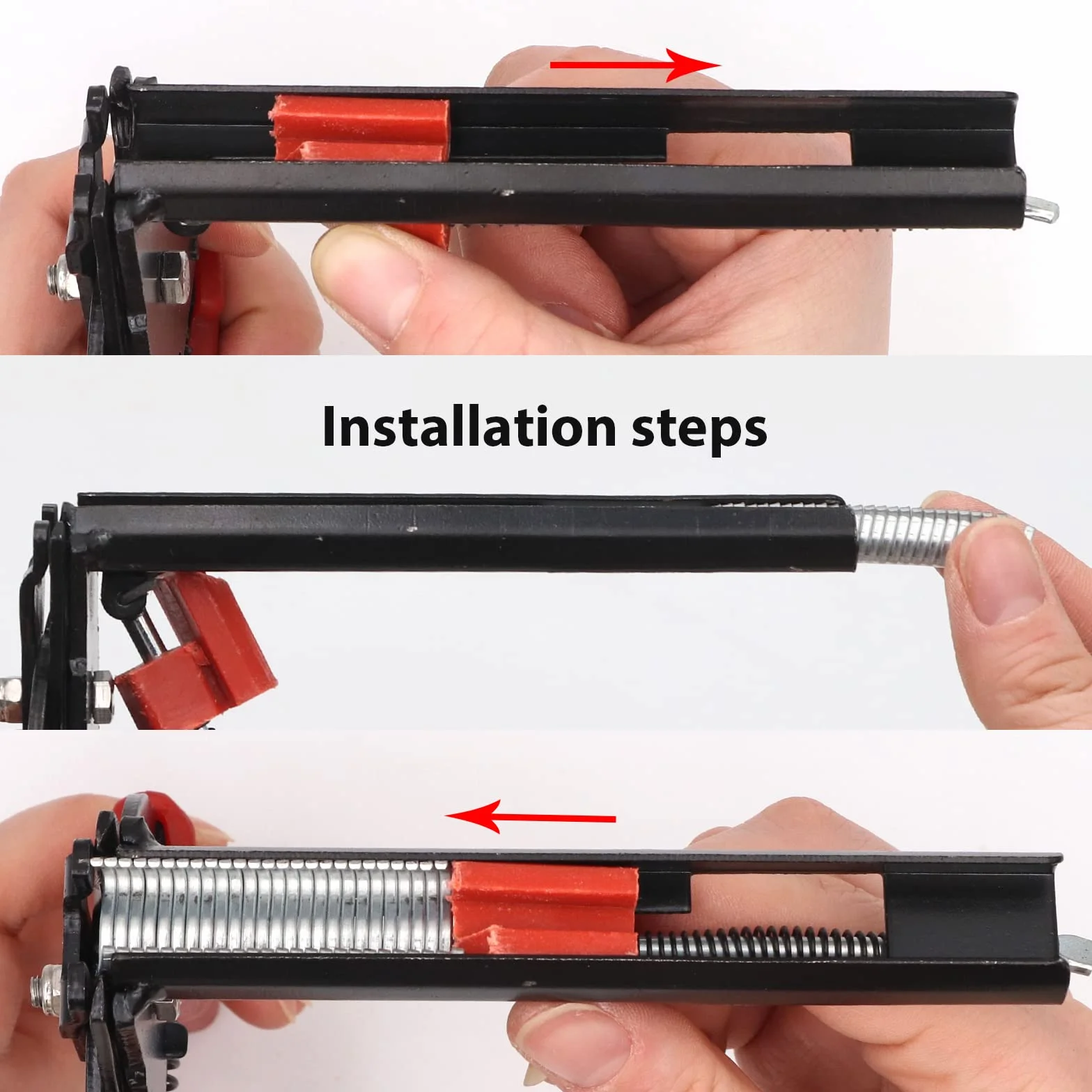 Installation steps