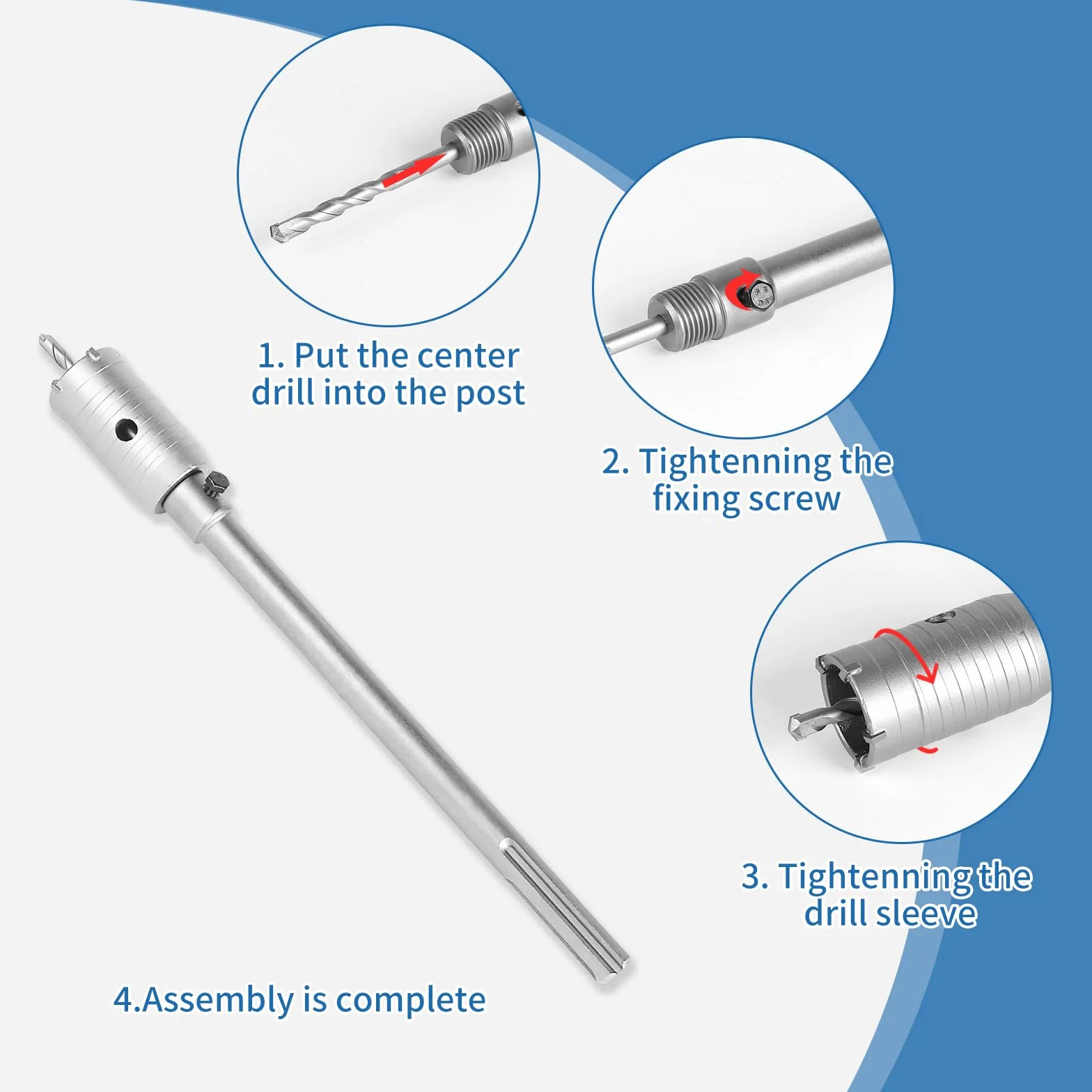 1. Put the center drill into the post

2. Tightenning the fixing screw

3. Tightenning the drill sleeve

4.Assembly is complete