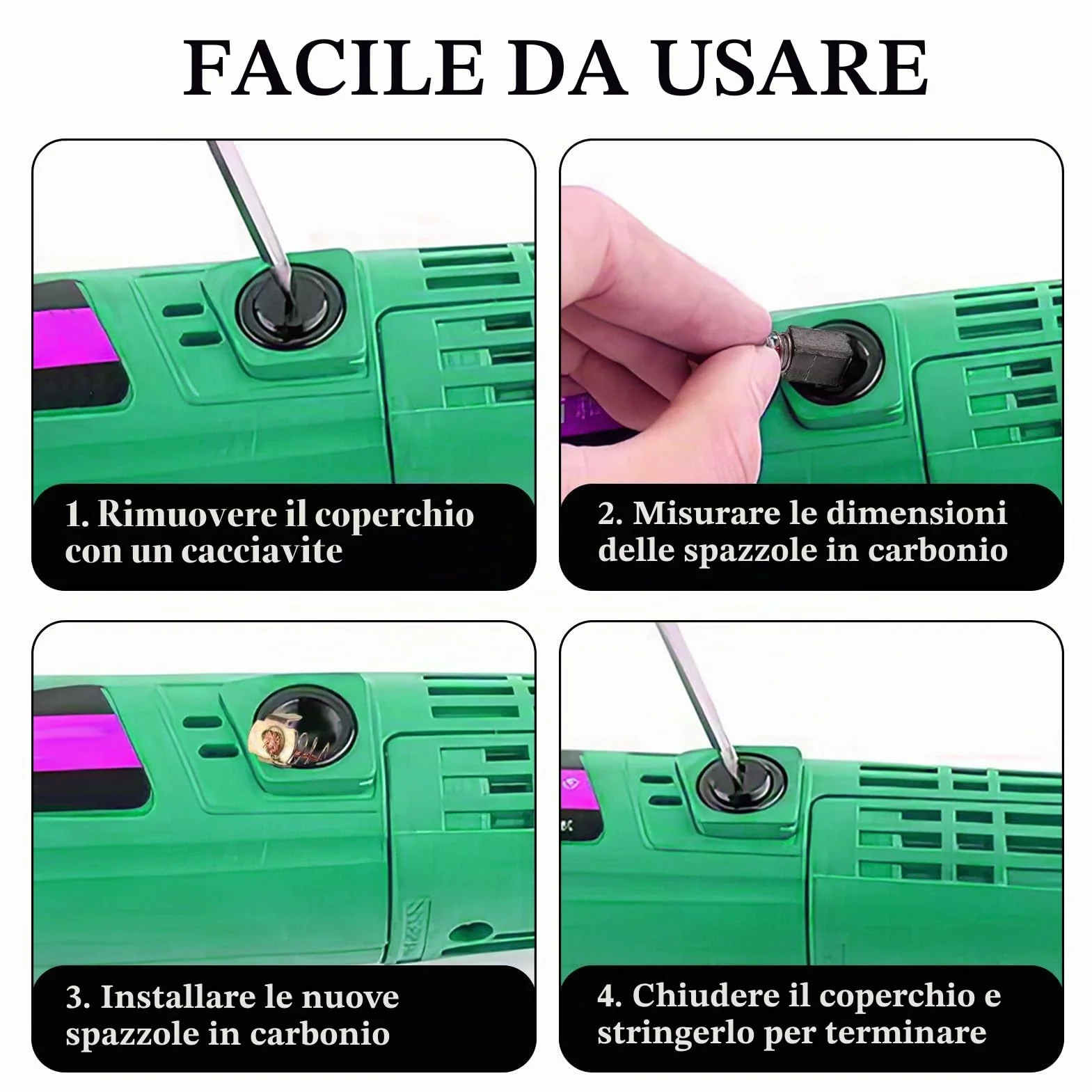 FACILE DA USARE

1. Rimuovere il coperchio con un cacciavite

2. Misurare le dimensioni delle spazzole in carbonio

3. Installare le nuove spazzole in carbonio

4. Chiudere il coperchio e stringerlo per terminare