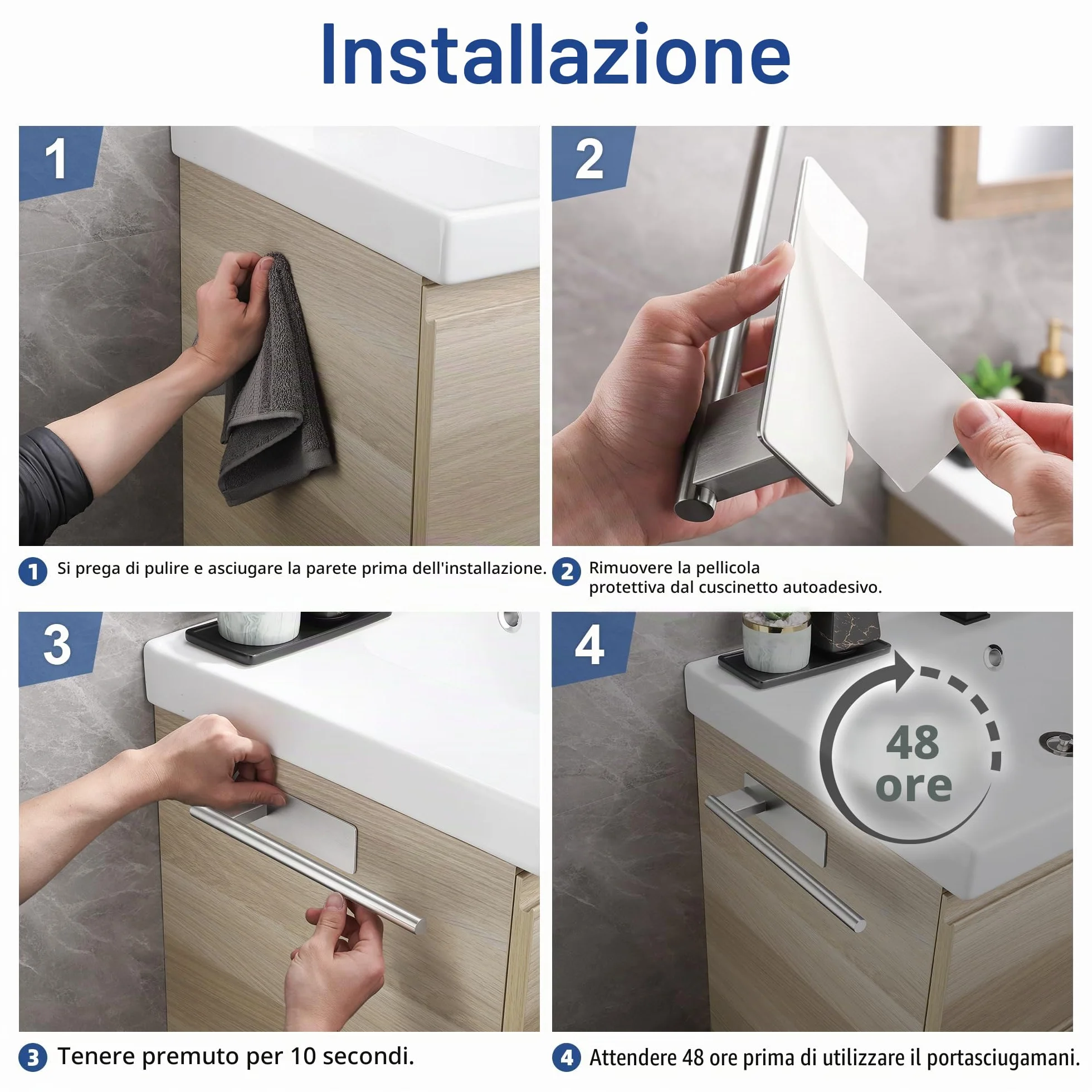 Installazione

1

2

1 Si prega di pulire e asciugare la parete prima dell'installazione.

2 Rimuovere la pellicola protettiva dal cuscinetto autoadesivo.

3

4

48 ore

3 Tenere premuto per 10 secondi.

4 Attendere 48 ore prima di utilizzare il portasciugamani.