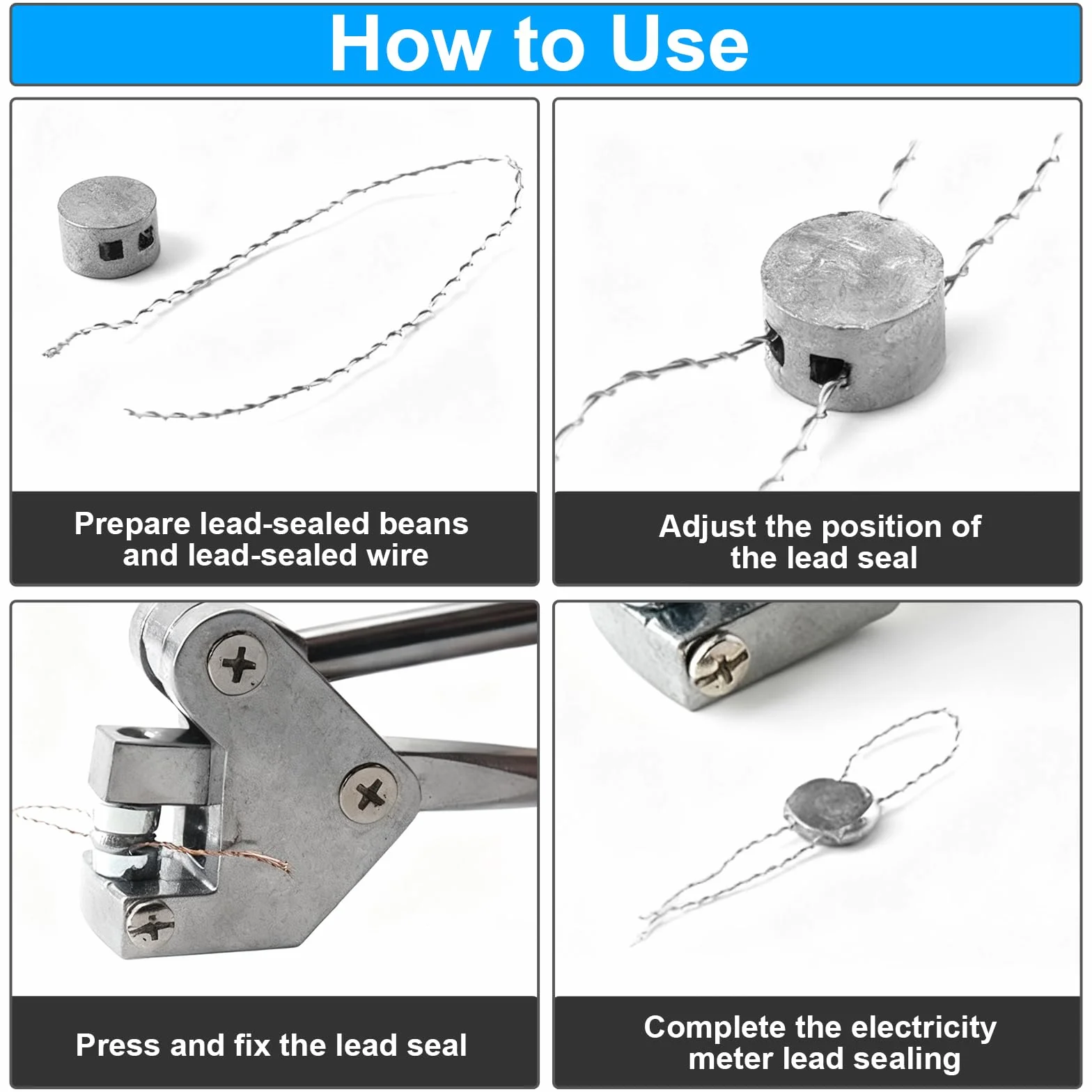 How to Use

Prepare lead-sealed beans and lead-sealed wire

Adjust the position of the lead seal

Press and fix the lead seal

Complete the electricity meter lead sealing