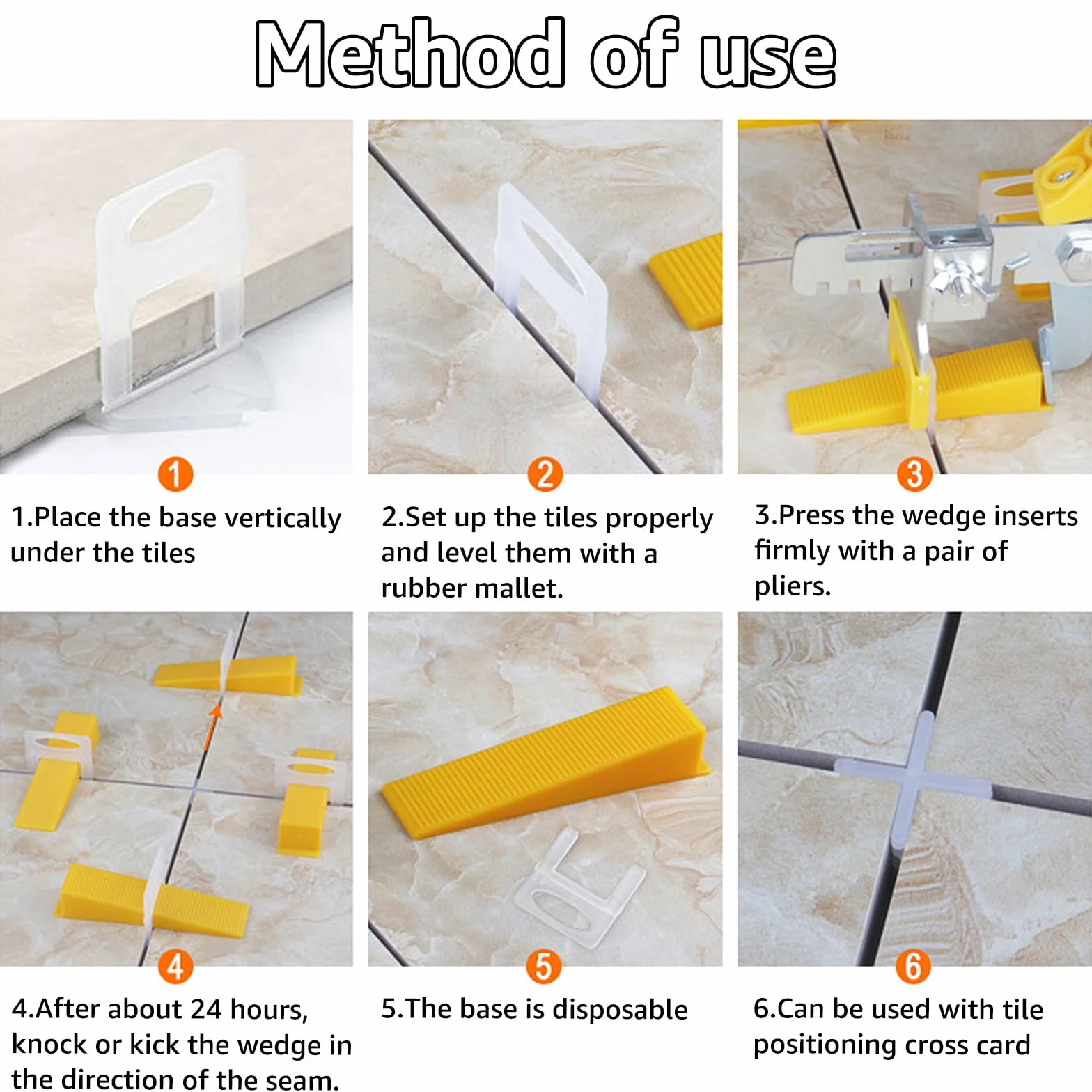 Method of use

1

1.Place the base vertically under the tiles

2

2.Set up the tiles properly and level them with a rubber mallet.

3

3.Press the wedge inserts firmly with a pair of pliers.

4

4.After about 24 hours, knock or kick the wedge in the direction of the seam.

5

5.The base is disposable

6

6.Can be used with tile positioning cross card