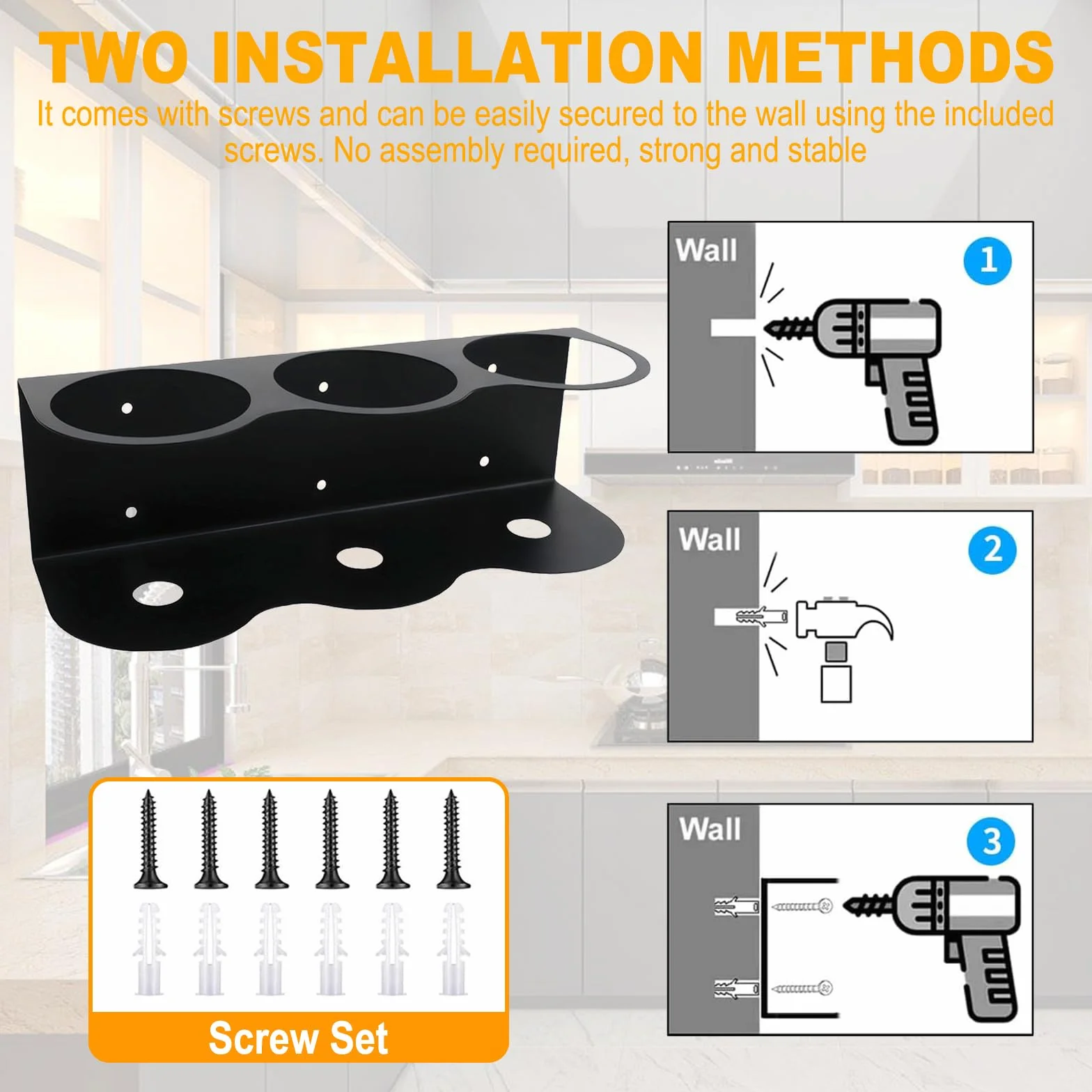 TWO INSTALLATION METHODS

It comes with screws and can be easily secured to the wall using the included screws. No assembly required, strong and stable

Wall

1

Wall

2

Wall

3

Screw Set