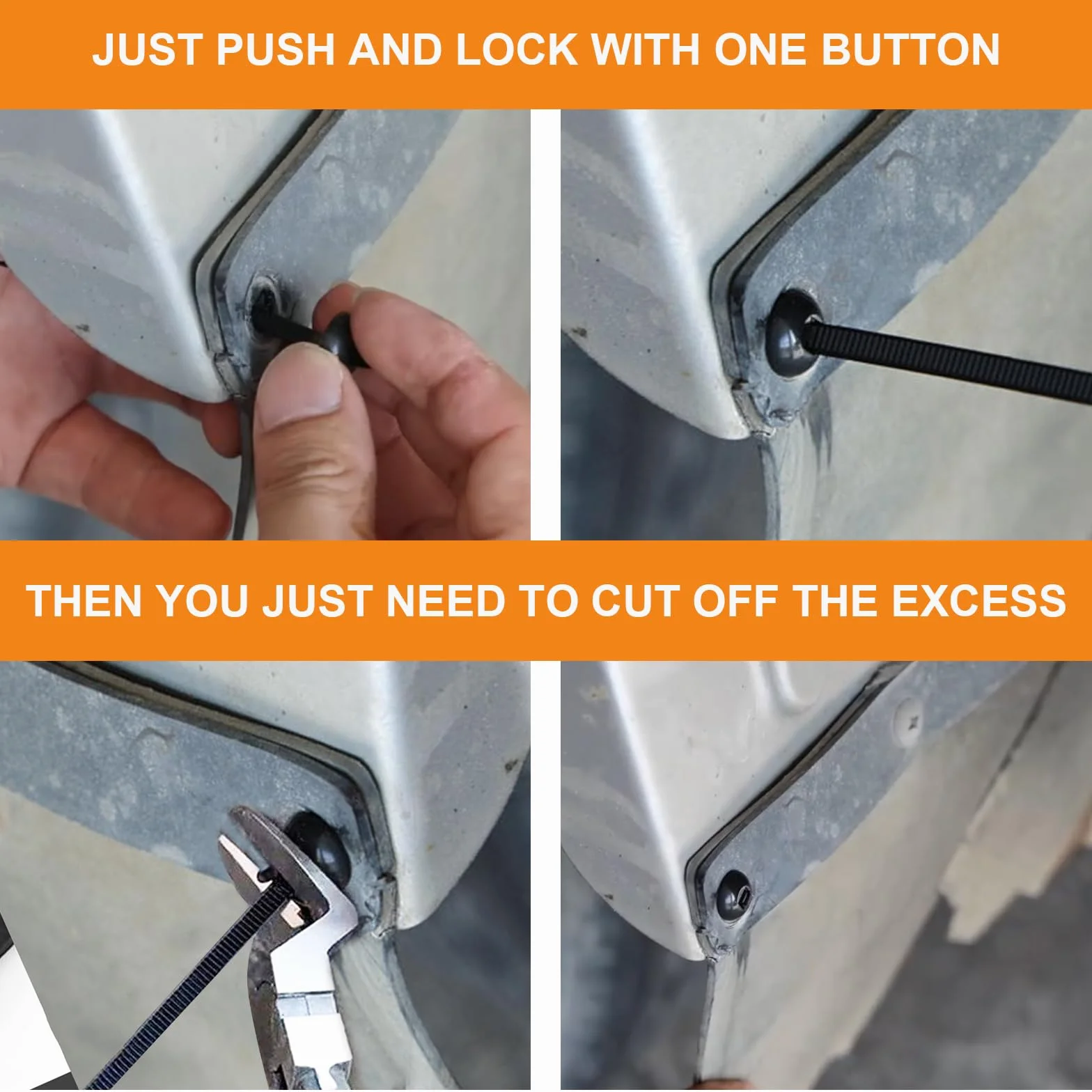 JUST PUSH AND LOCK WITH ONE BUTTON

THEN YOU JUST NEED TO CUT OFF THE EXCESS