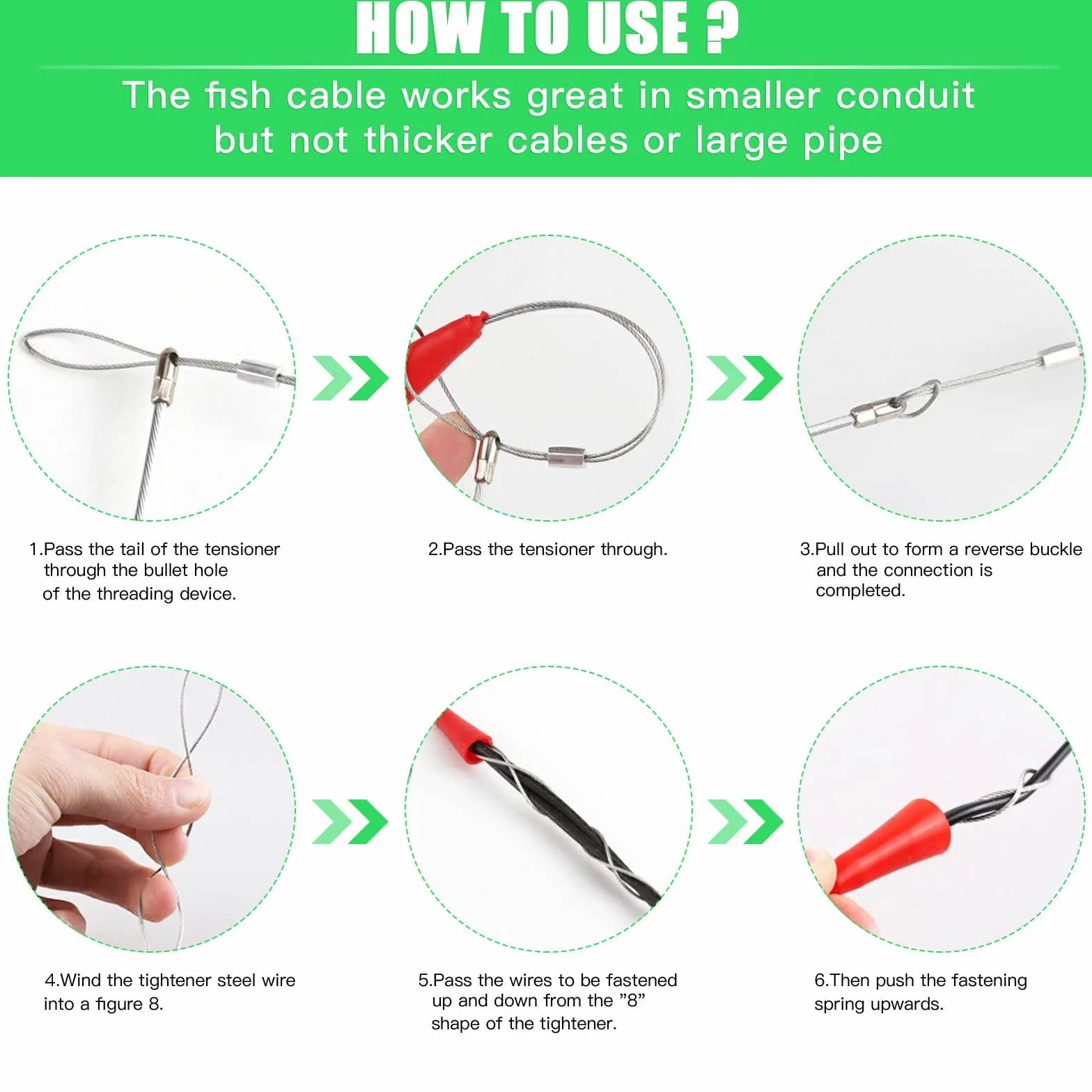 HOW TO USE ?

The fish cable works great in smaller conduit but not thicker cables or large pipe

1.Pass the tail of the tensioner through the bullet hole of the threading device.

2.Pass the tensioner through.

3.Pull out to form a reverse buckle and the connection is completed.

4.Wind the tightener steel wire into a figure 8.

5.Pass the wires to be fastened up and down from the ”8” shape of the tightener.

6.Then push the fastening spring upwards.