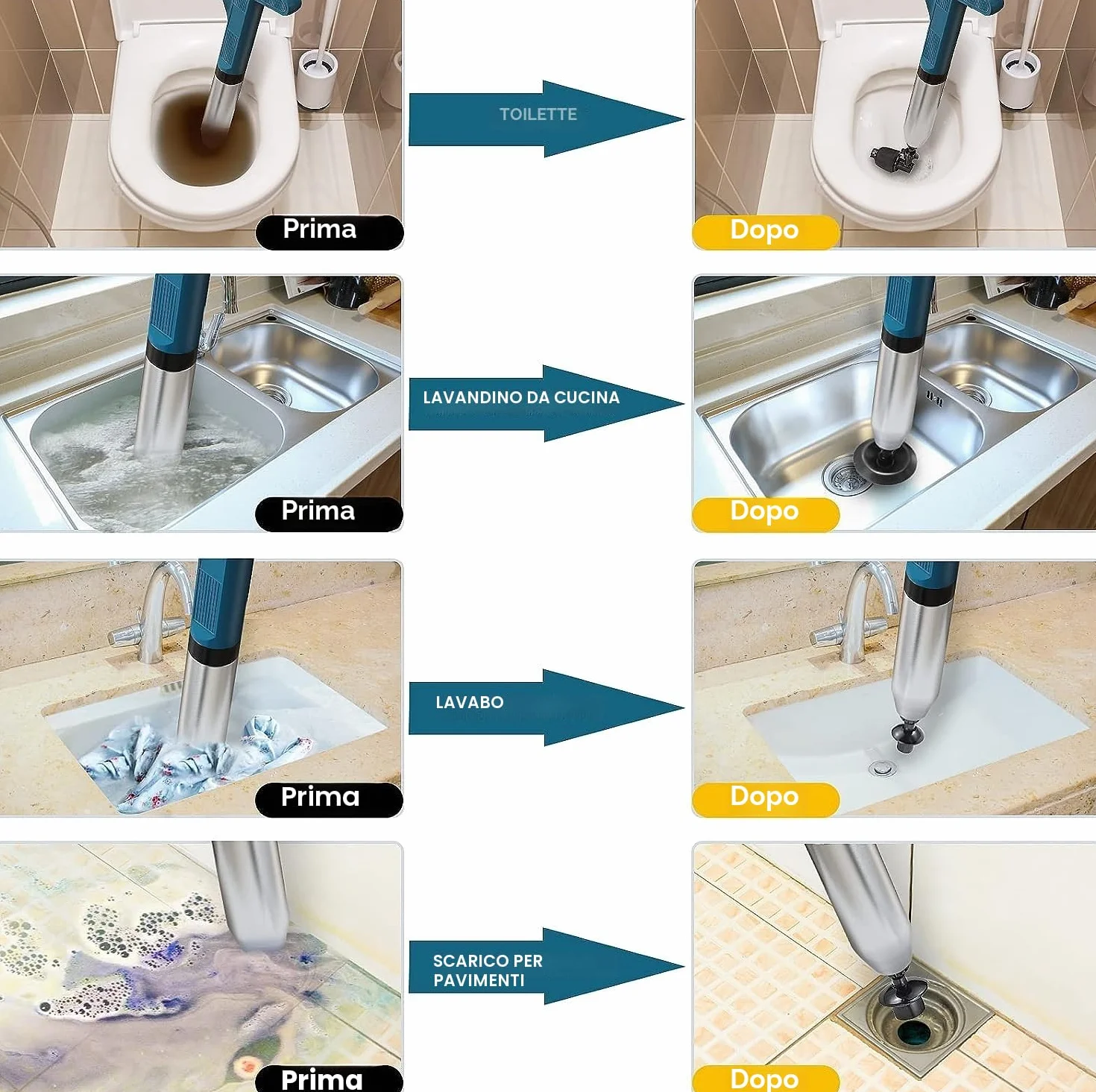 Prima

TOILETTE

Dopo

Prima

LAVANDINO DA CUCINA

Dopo

Prima

LAVABO

Dopo

Prima

SCARICO PER PAVIMENTI

Dopo