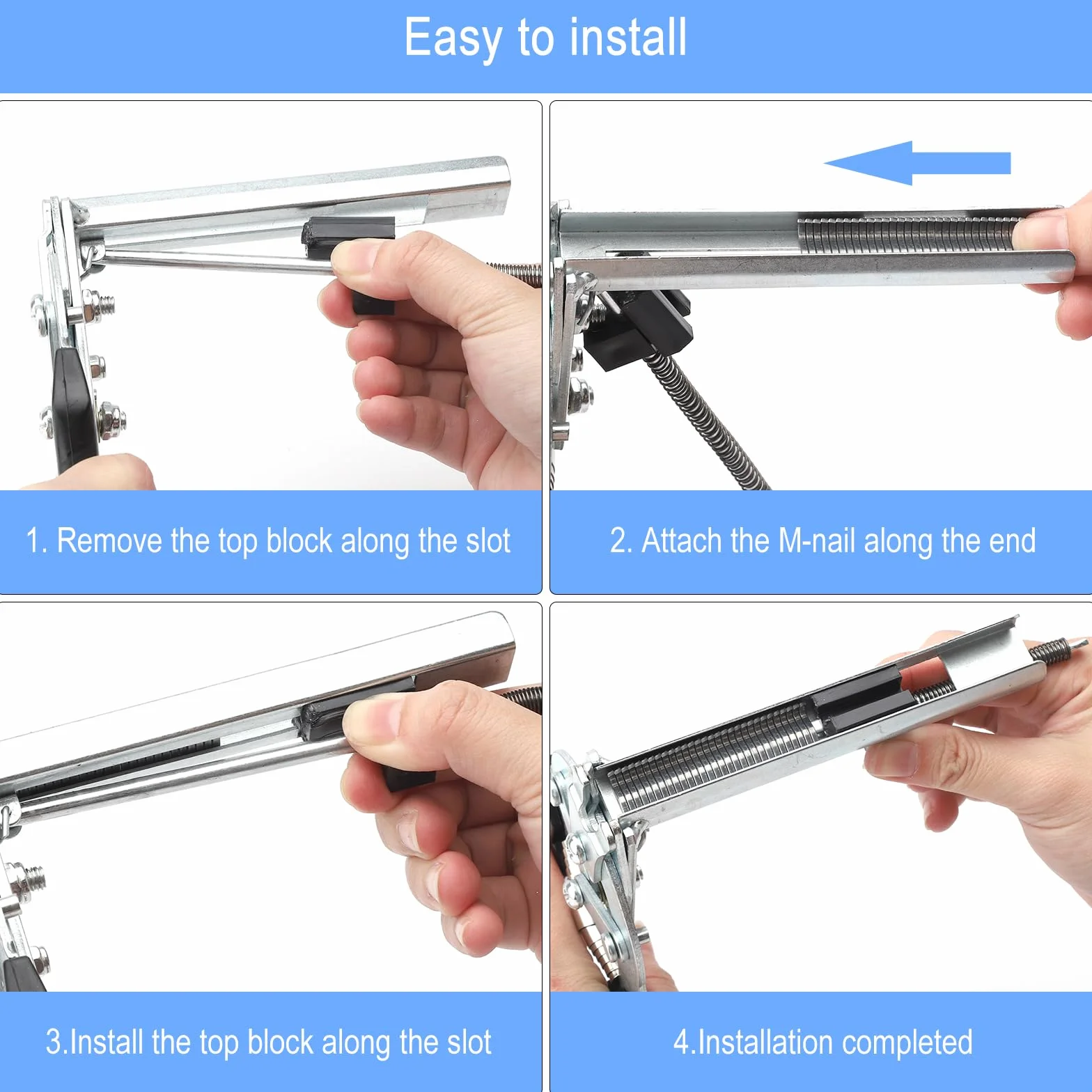 Easy to install

1. Remove the top block along the slot

2. Attach the M-nail along the end

3.Install the top block along the slot

4.Installation completed