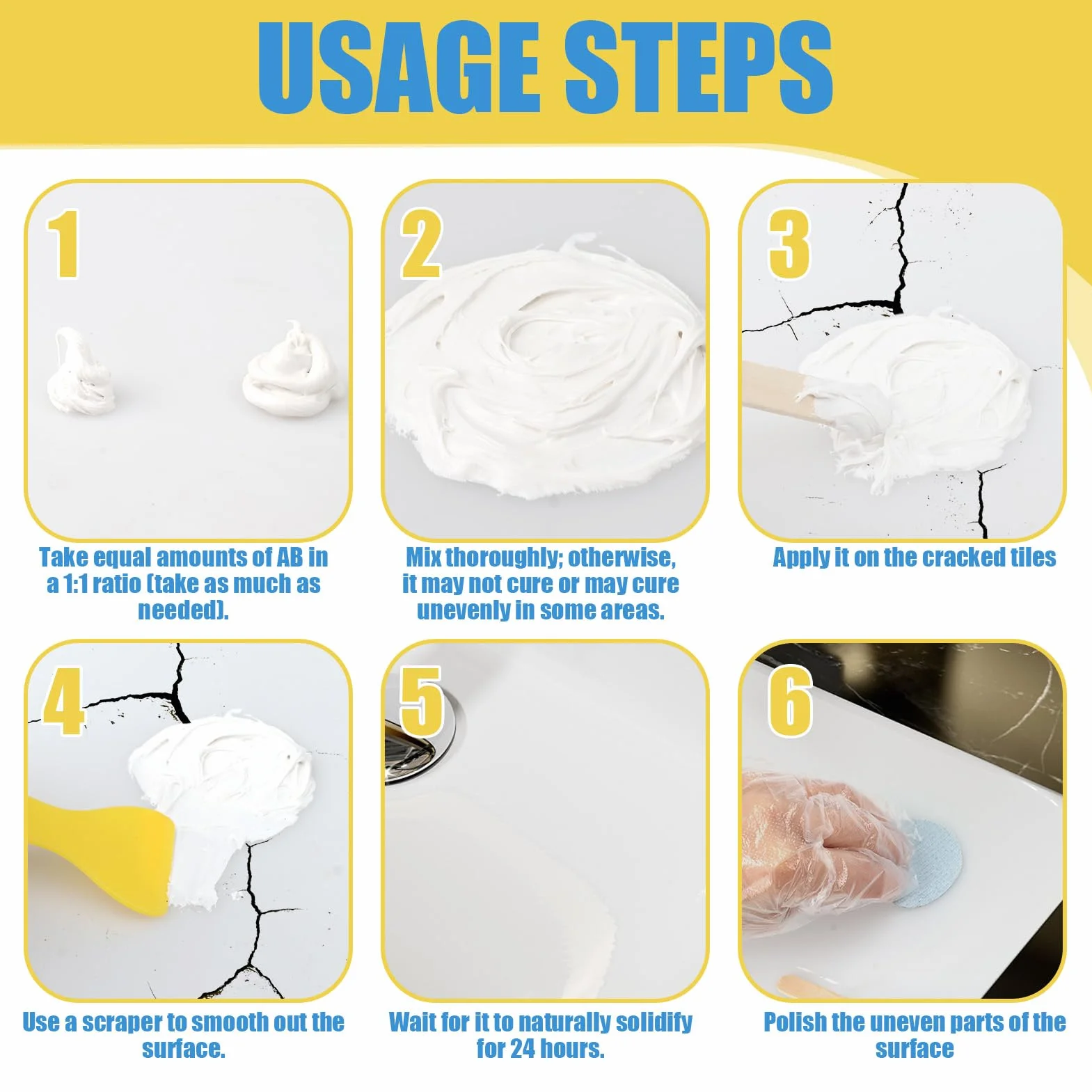 USAGE STEPS

1

Take equal amounts of AB in a 1:1 ratio (take as much as needed).

2

Mix thoroughly; otherwise, it may not cure or may cure unevenly in some areas.

3

Apply it on the cracked tiles

4

Use a scraper to smooth out the surface.

5

Wait for it to naturally solidify for 24 hours.

6

Polish the uneven parts of the surface