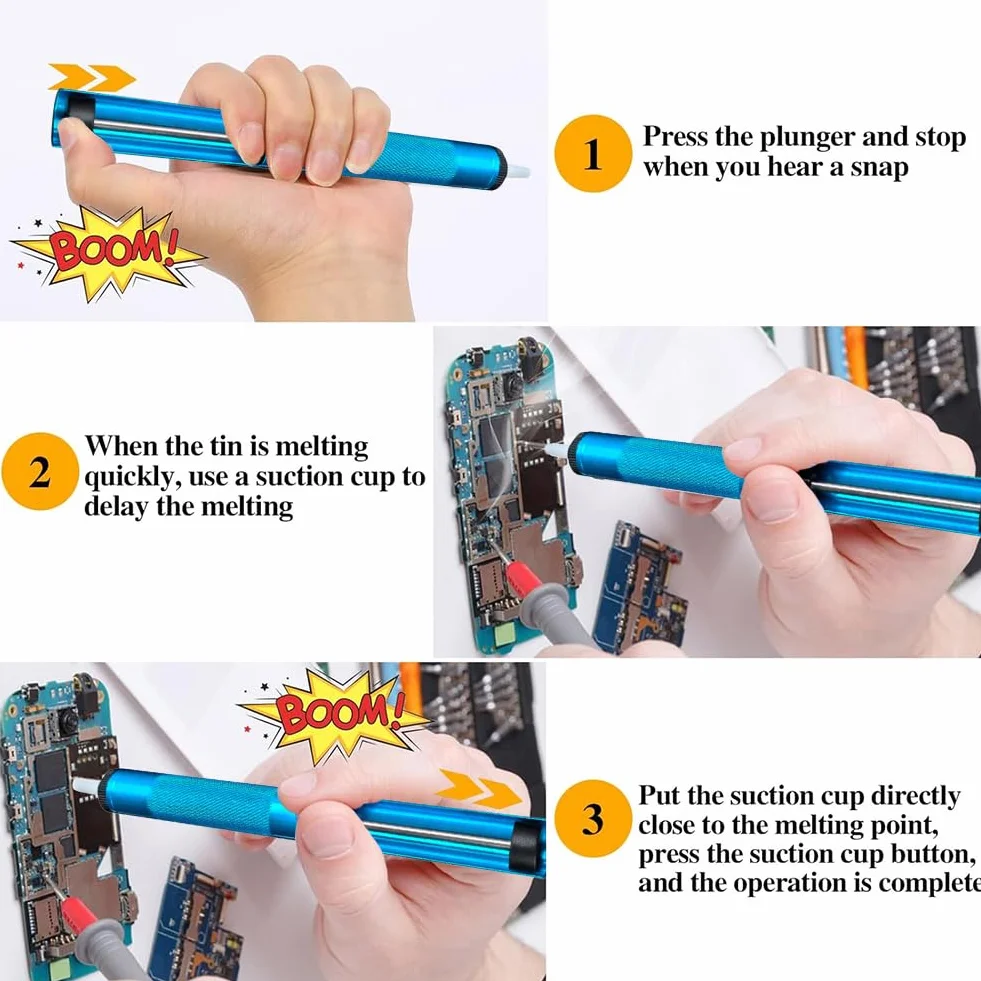 BOOM!

1 Press the plunger and stop when you hear a snap

2 When the tin is melting quickly, use a suction cup to delay the melting

BOOM!

3 Put the suction cup directly close to the melting point, press the suction cup button, and the operation is complete