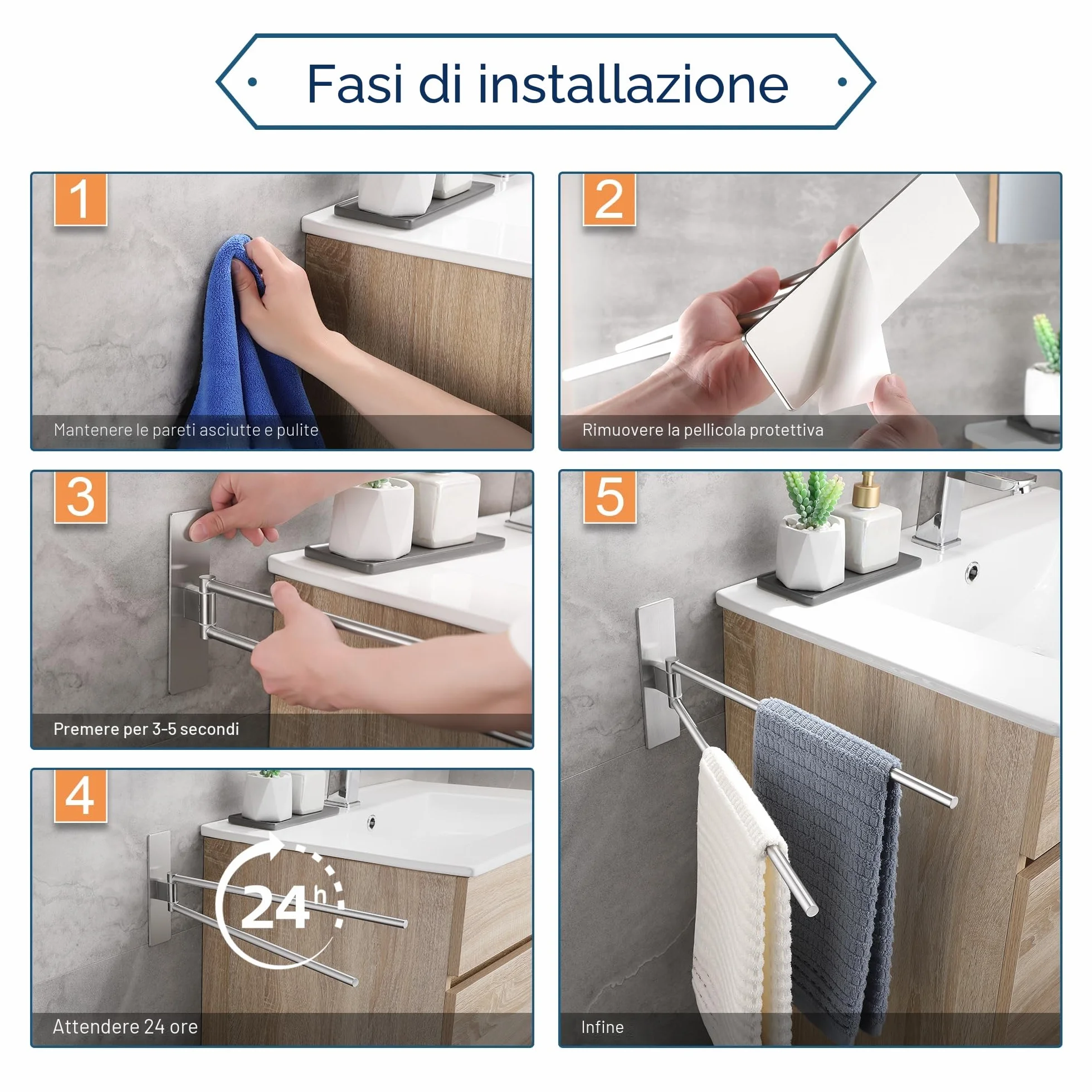 Fasi di installazione

1
Mantenere le pareti asciutte e pulite

2
Rimuovere la pellicola protettiva

3
Premere per 3-5 secondi

4
24h
Attendere 24 ore

5
Infine