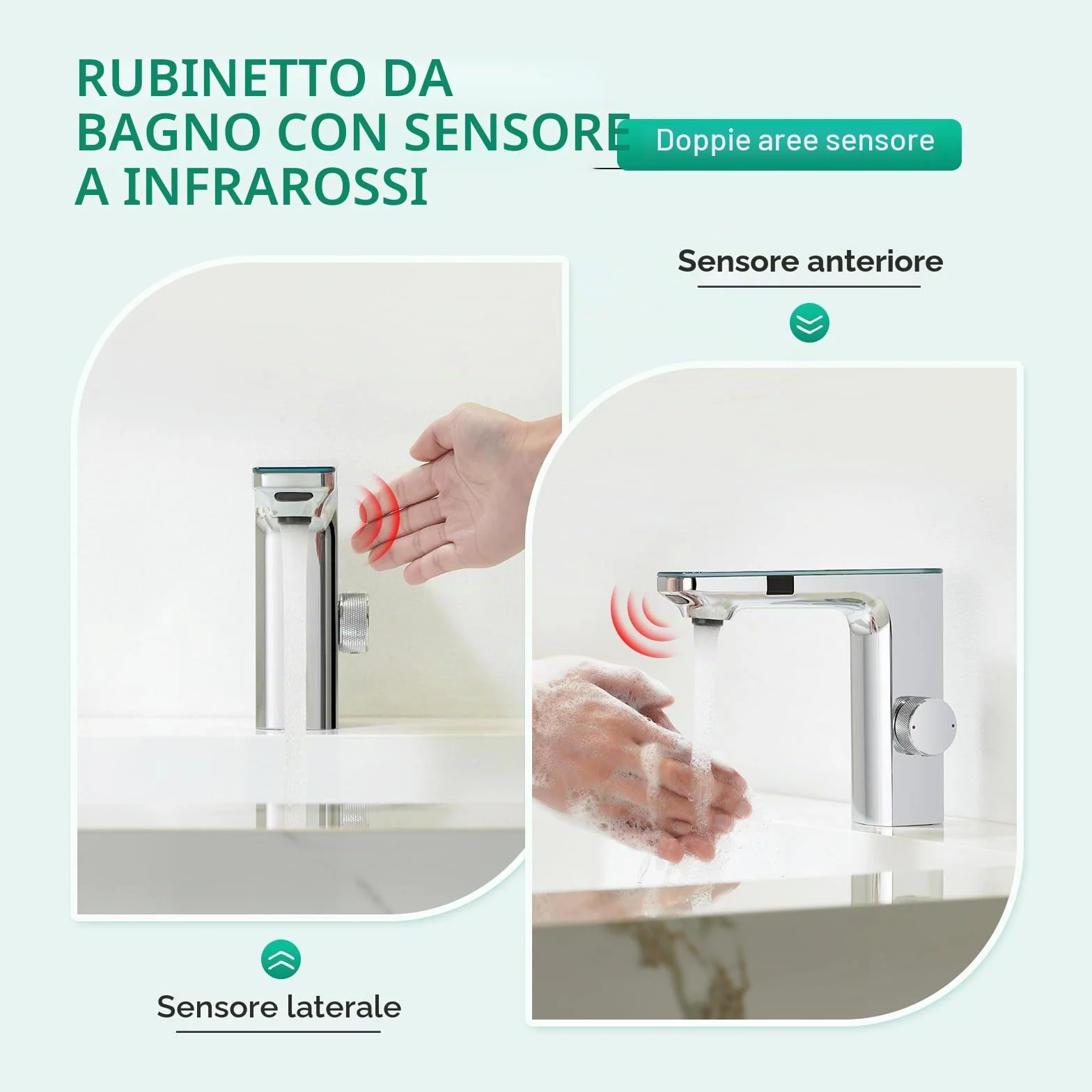 RUBINETTO DA BAGNO CON SENSORE A INFRAROSSI

Doppie aree sensore

Sensore anteriore

Sensore laterale