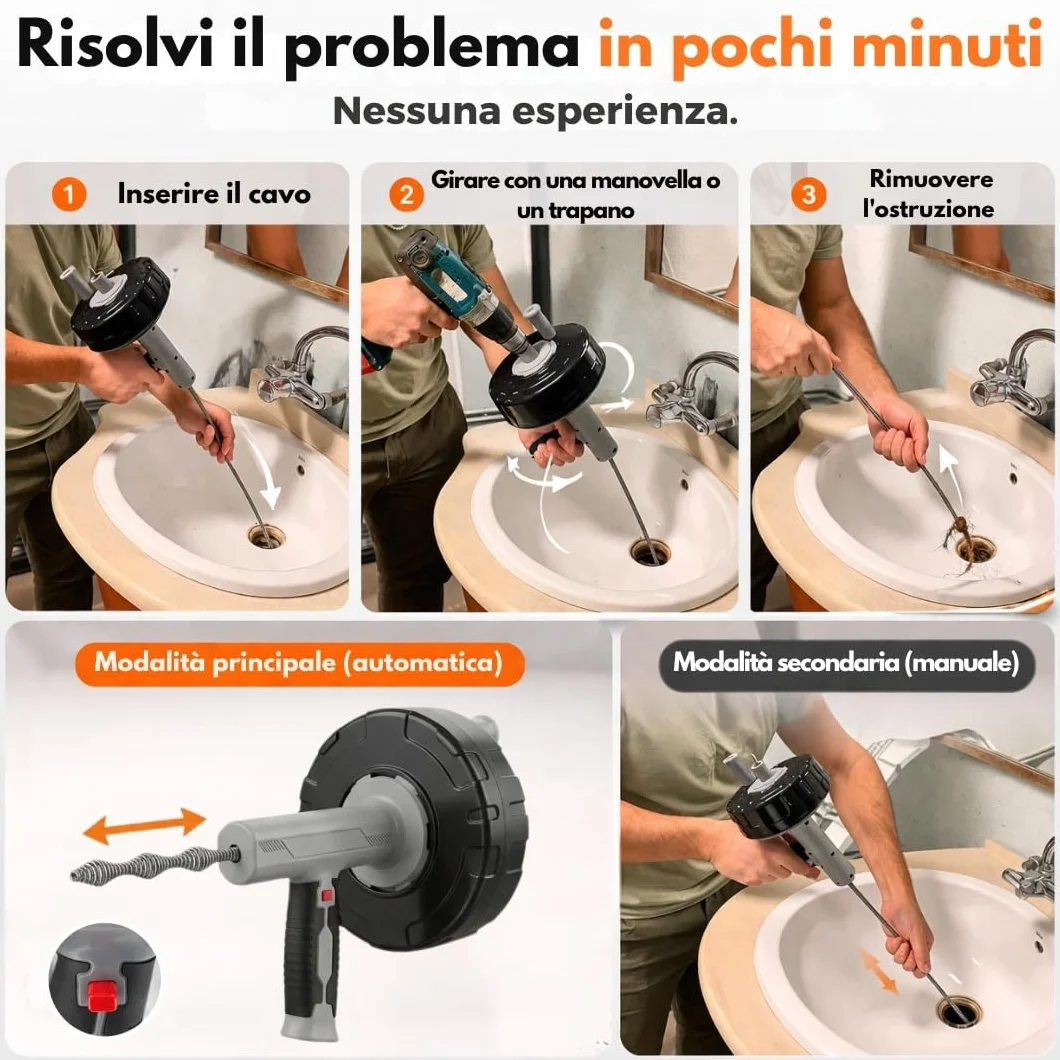 Risolvi il problema in pochi minuti

Nessuna esperienza.

1 Inserire il cavo

2 Girare con una manovella o un trapano

3 Rimuovere l'ostruzione

Modalità principale (automatica)

Modalità secondaria (manuale)