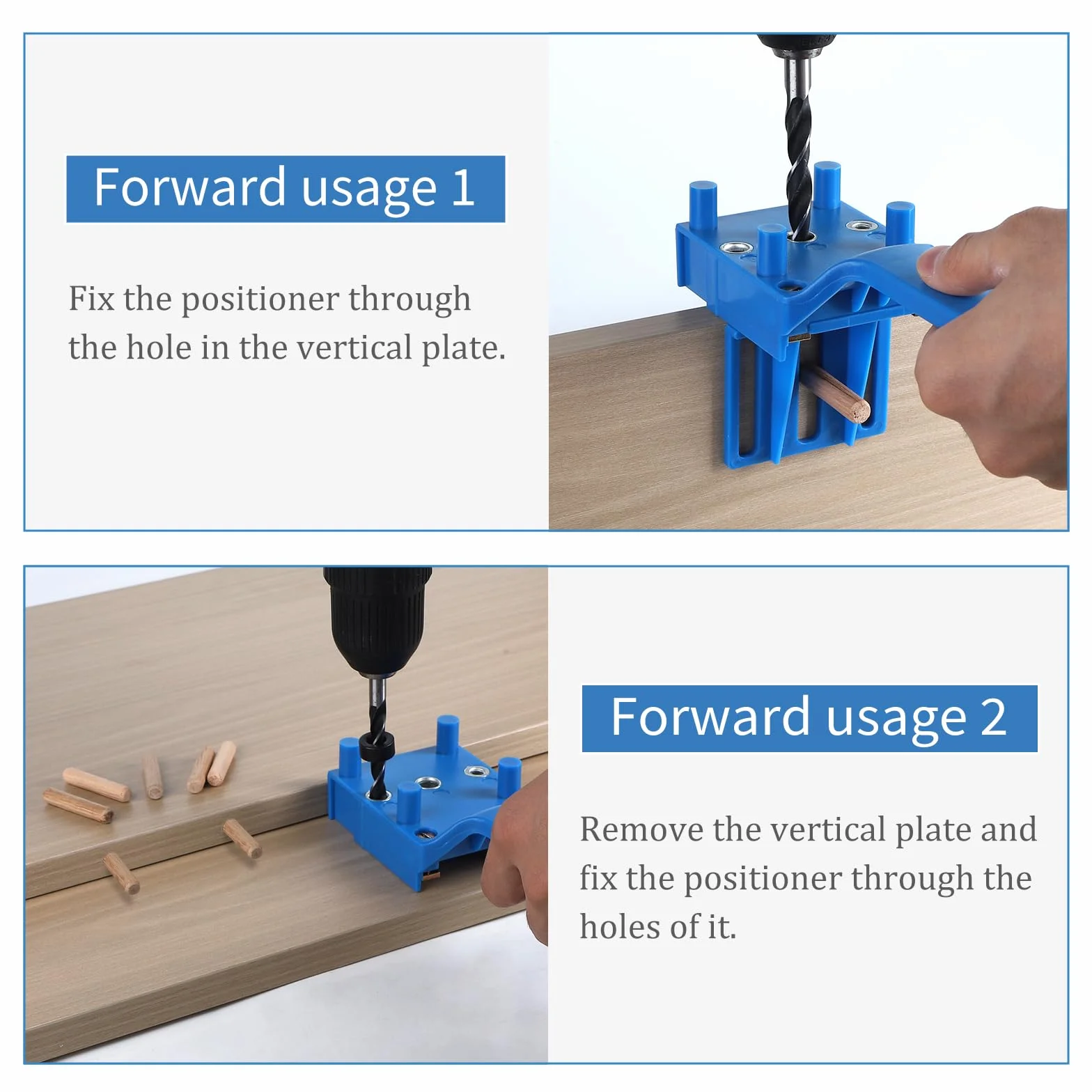 Forward usage 1

Fix the positioner through the hole in the vertical plate.

Forward usage 2

Remove the vertical plate and fix the positioner through the holes of it.