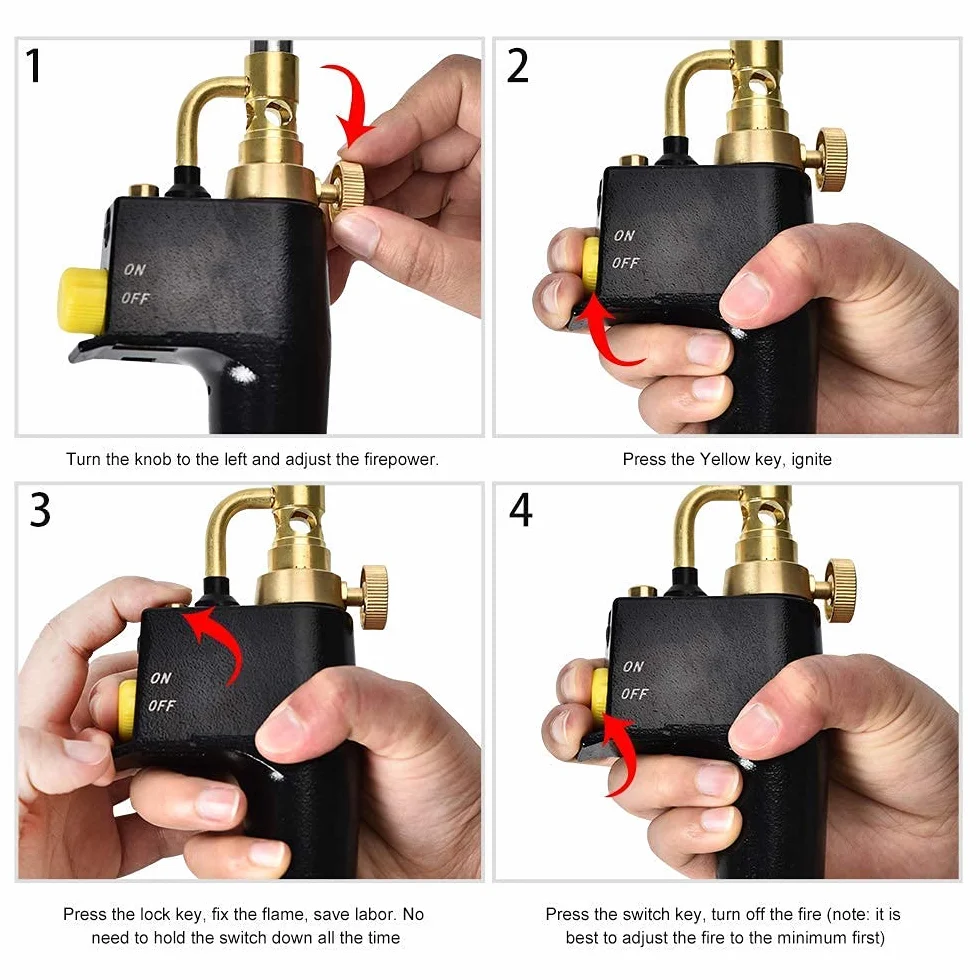 1

ON
OFF

Turn the knob to the left and adjust the firepower.

2

ON
OFF

Press the Yellow key, ignite

3

ON
OFF

Press the lock key, fix the flame, save labor. No need to hold the switch down all the time

4

ON
OFF

Press the switch key, turn off the fire (note: it is best to adjust the fire to the minimum first)