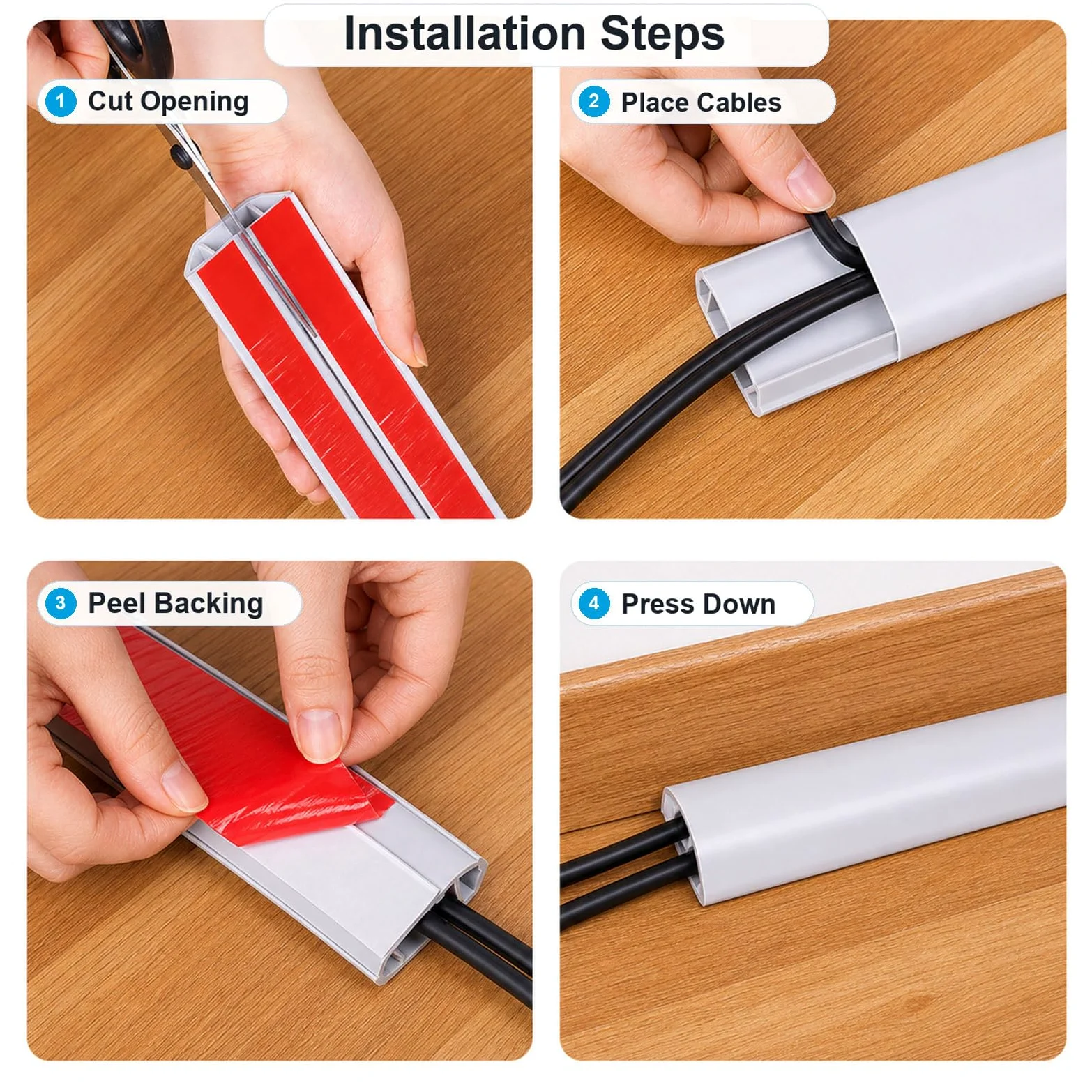 Installation Steps

1 Cut Opening

2 Place Cables

3 Peel Backing

4 Press Down