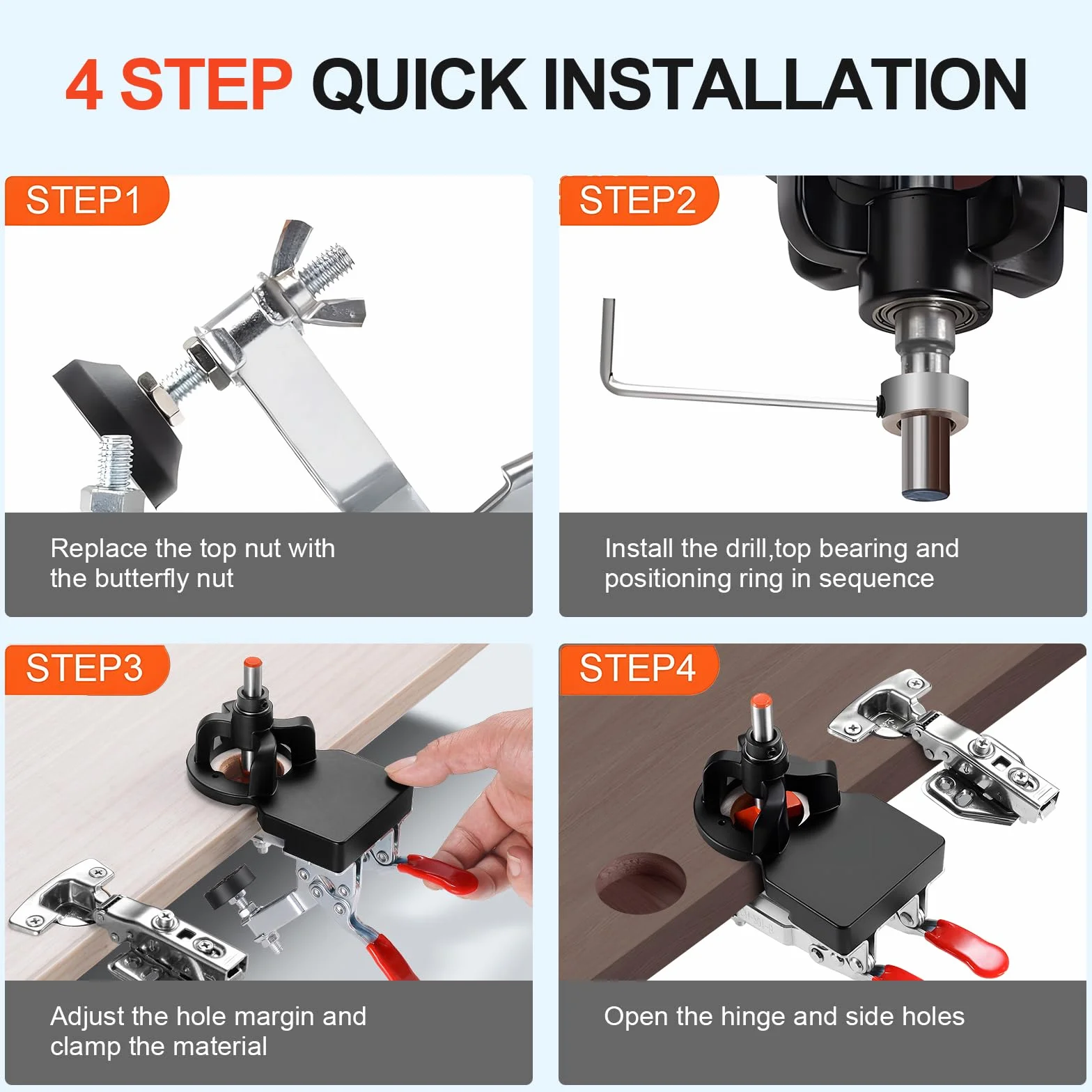 4 STEP QUICK INSTALLATION

STEP1

Replace the top nut with the butterfly nut

STEP2

Install the drill,top bearing and positioning ring in sequence

STEP3

Adjust the hole margin and clamp the material

STEP4

Open the hinge and side holes