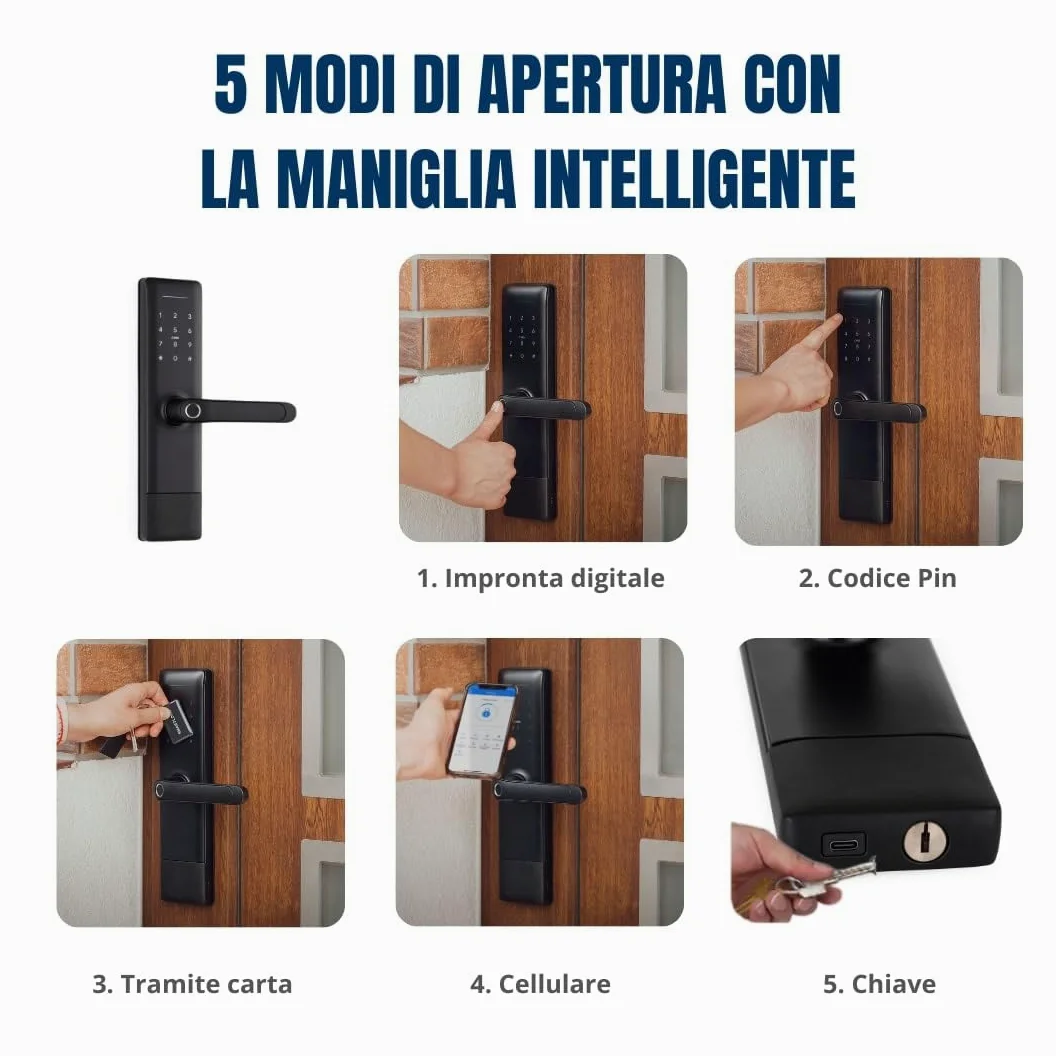 5 MODI DI APERTURA CON LA MANIGLIA INTELLIGENTE

1. Impronta digitale

2. Codice Pin

3. Tramite carta

4. Cellulare

5. Chiave