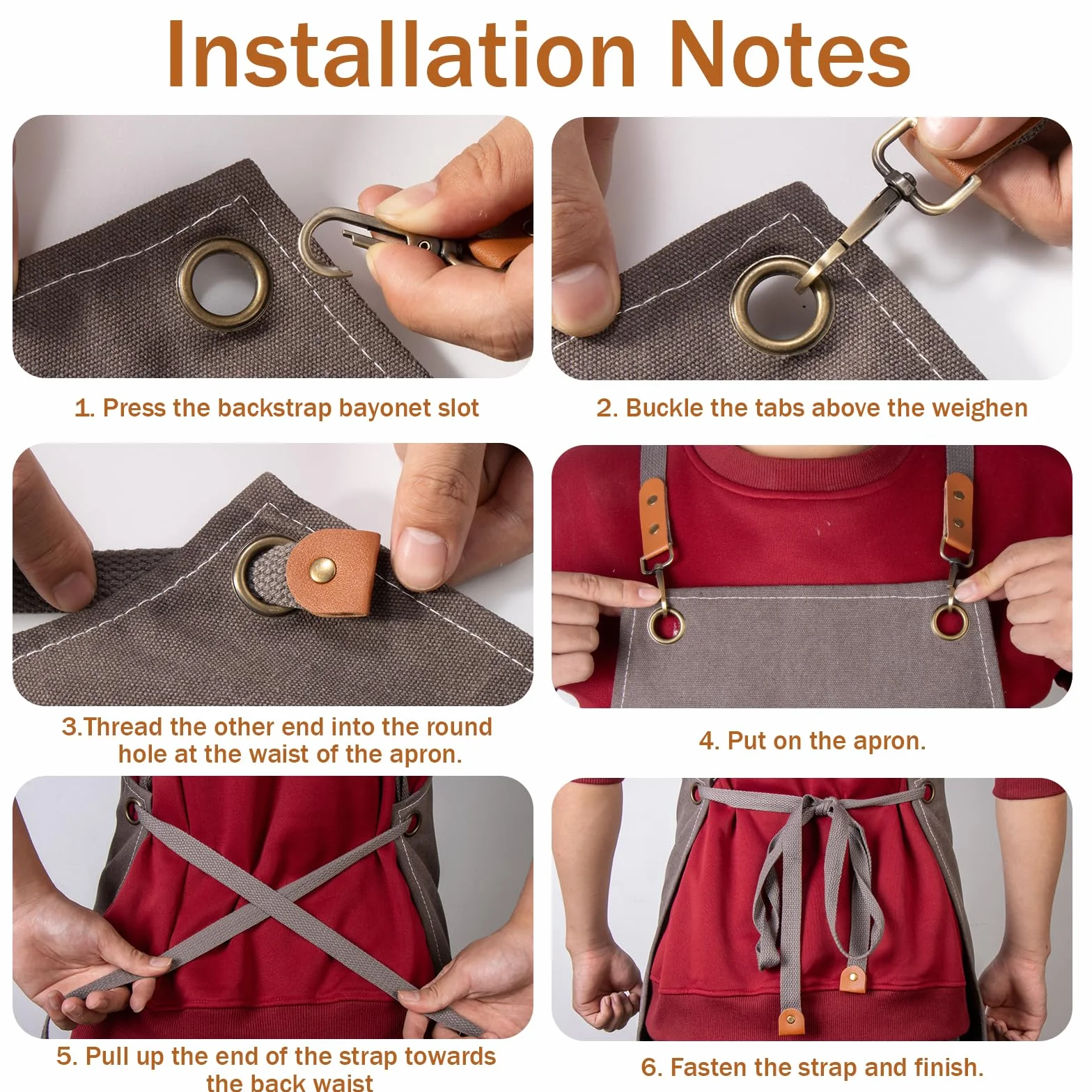 Installation Notes

1. Press the backstrap bayonet slot

2. Buckle the tabs above the weighen

3.Thread the other end into the round hole at the waist of the apron.

4. Put on the apron.

5. Pull up the end of the strap towards the back waist

6. Fasten the strap and finish.