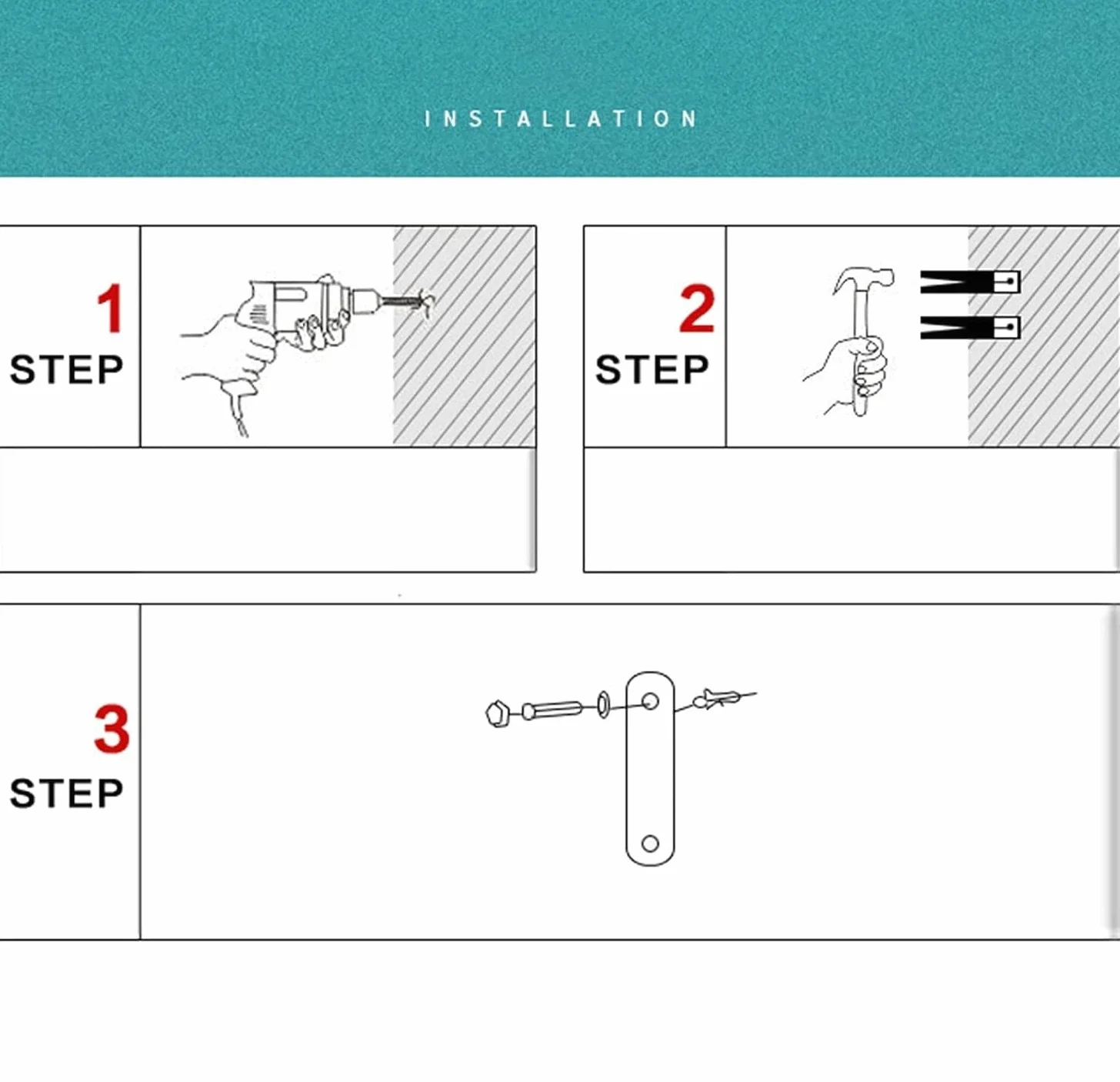 INSTALLATION

1
STEP

2
STEP

3
STEP