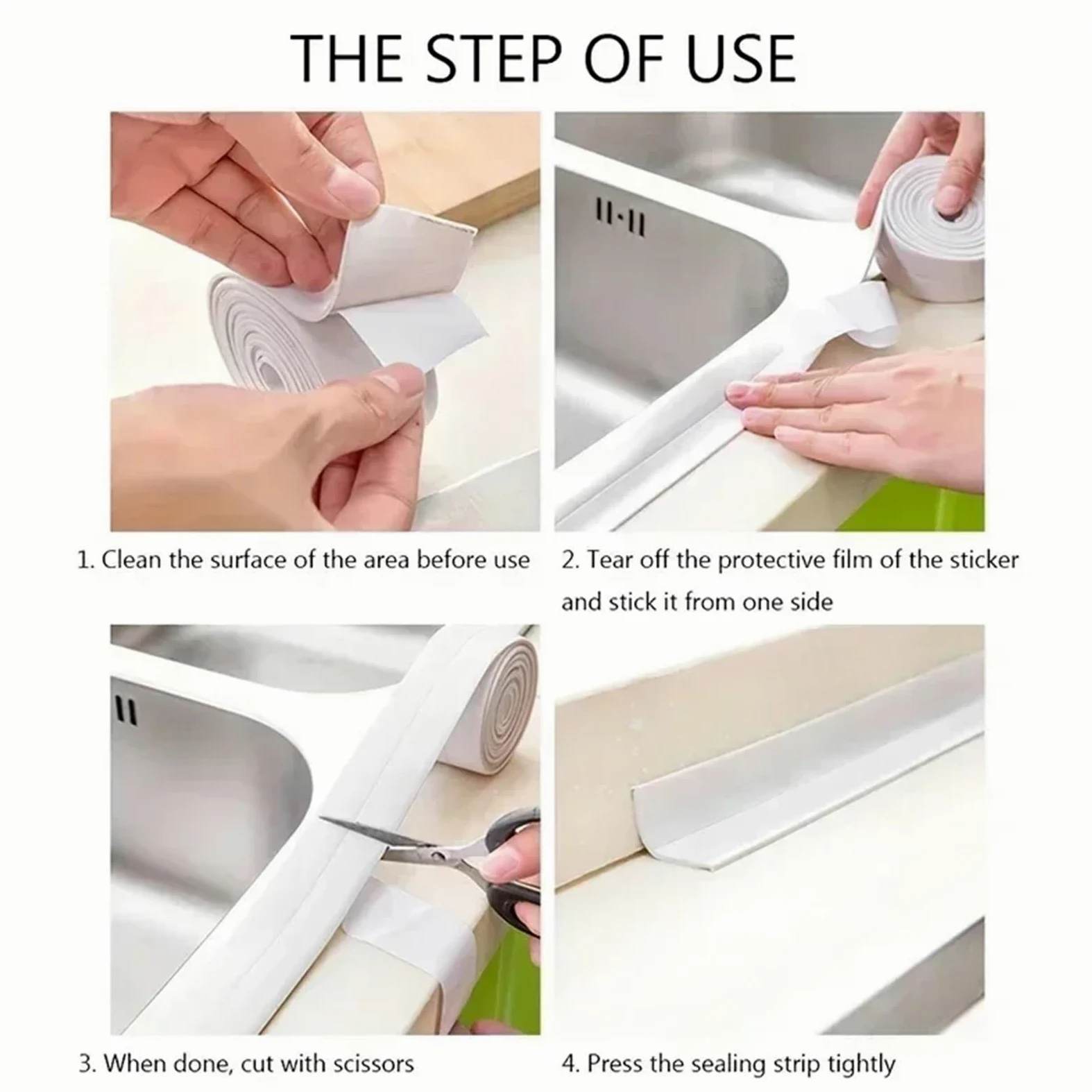 THE STEP OF USE

1. Clean the surface of the area before use

2. Tear off the protective film of the sticker and stick it from one side

3. When done, cut with scissors

4. Press the sealing strip tightly