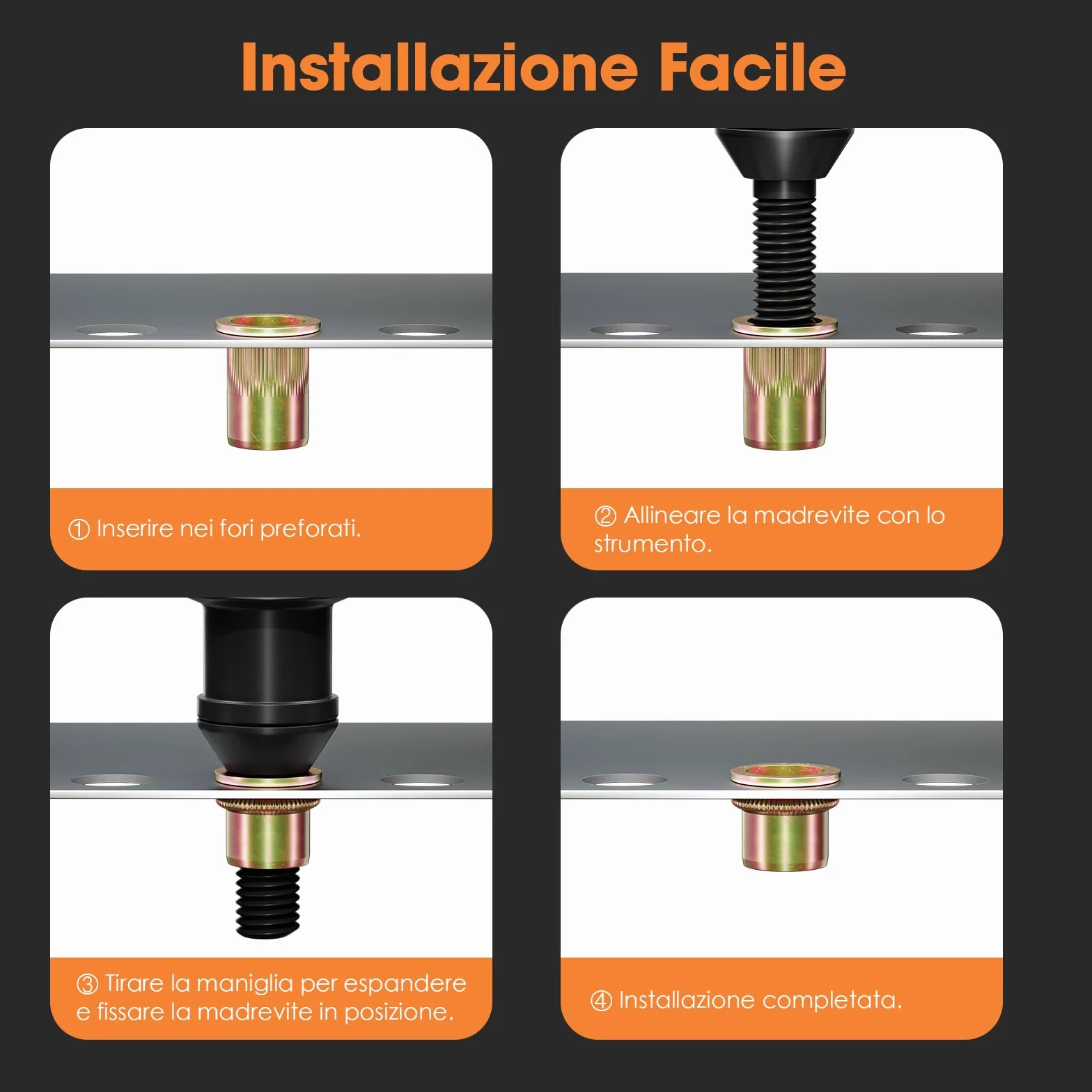 Installazione Facile

① Inserire nei fori preforati.

② Allineare la madrevite con lo strumento.

③ Tirare la maniglia per espandere e fissare la madrevite in posizione.

④ Installazione completata.